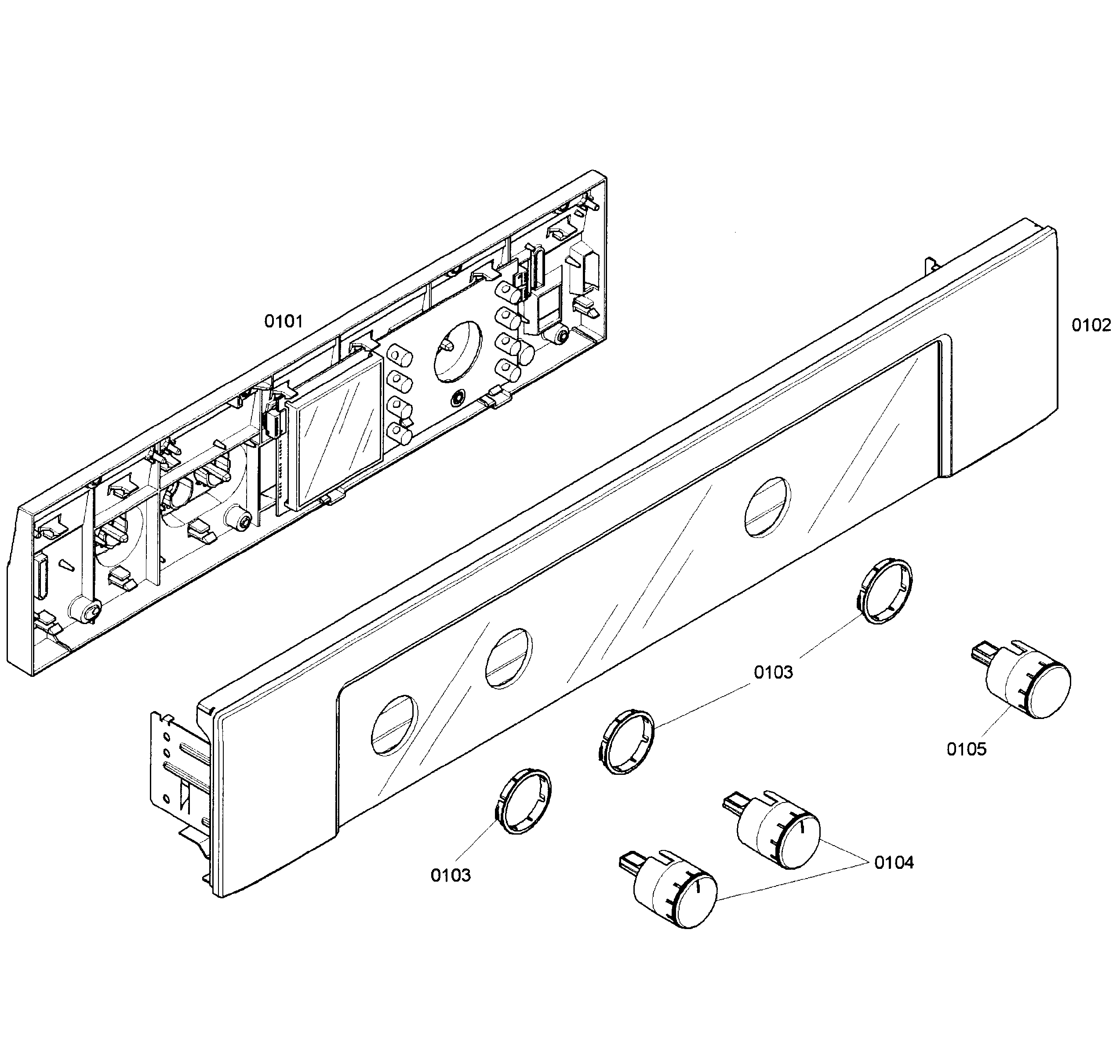 0101

0102

0103

0105

0103

0104