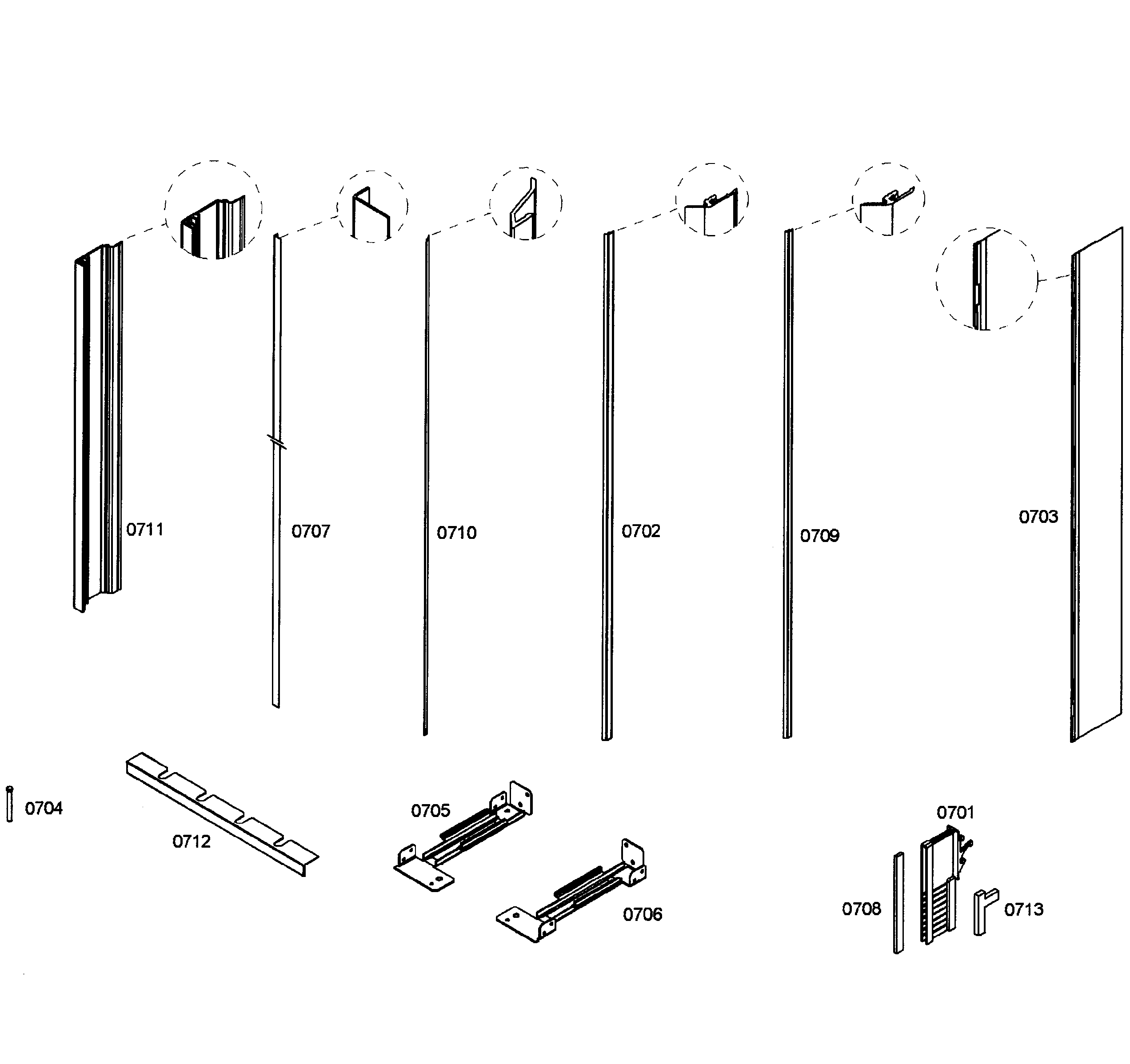 0711
0707
0710
0702
0709
0703
0704
0712
0705
0706
0701
0708
0713