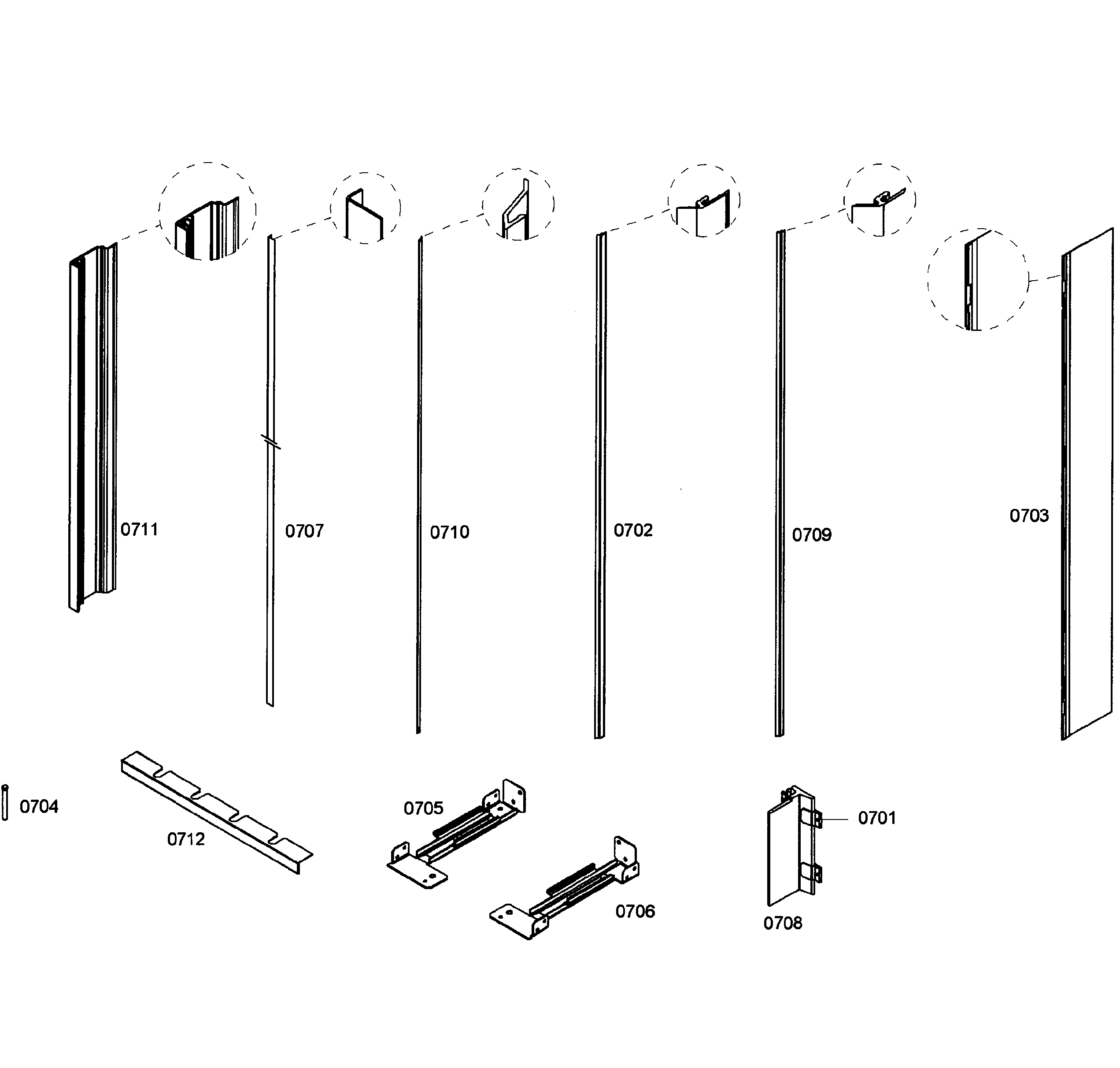 0711
0707
0710
0702
0709
0703
0704
0712
0705
0706
0701
0708