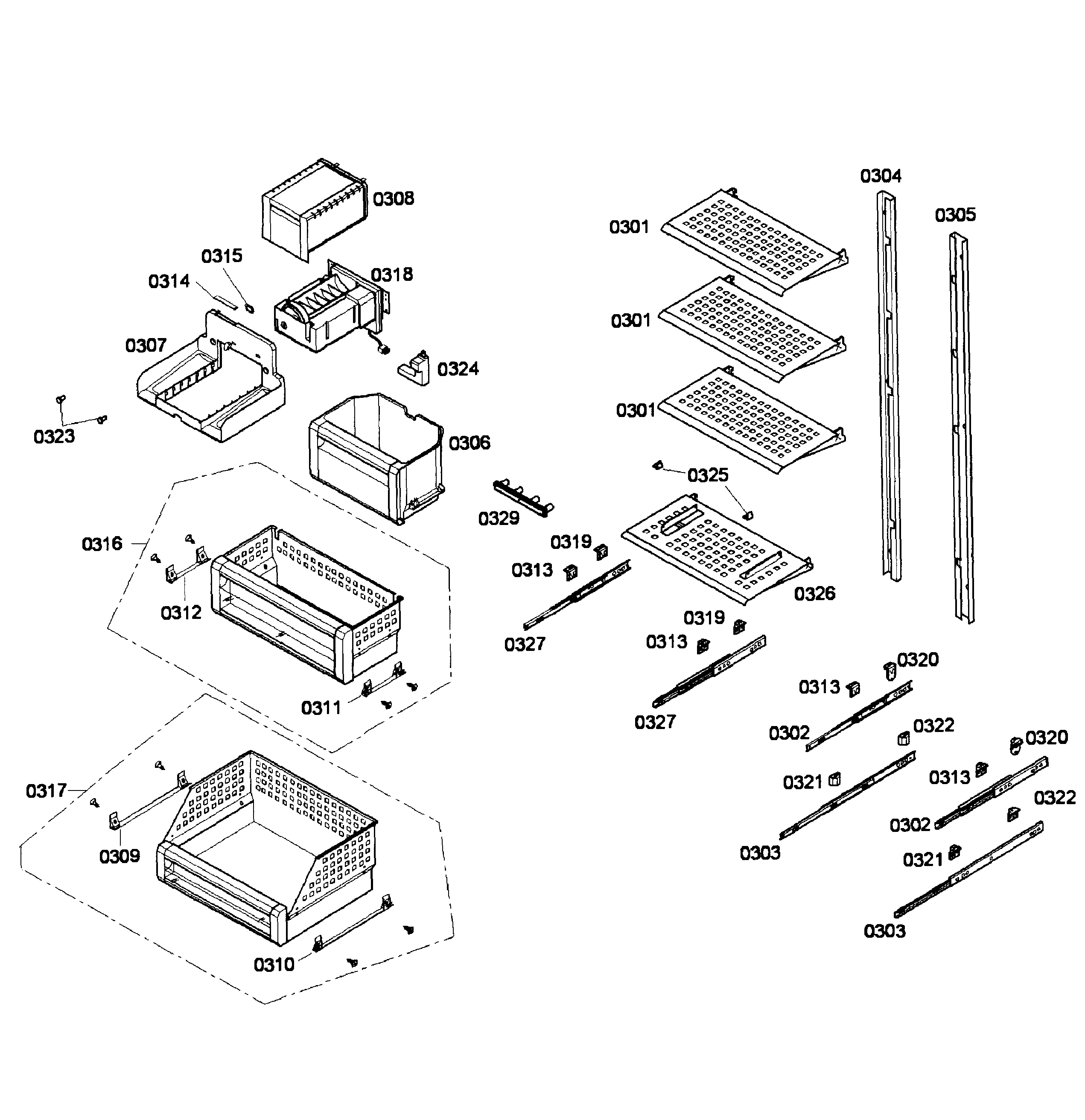 0308
0315
0314
0318
0307
0324
0323
0306
0316
0312
0311
0317
0309
0310
0304
0305
0301
0301
0301
0325
0329
0319
0313
0326
0327
0319
0313
0327
0320
0313
0302
0322
0321
0303
0320
0313
0322
0302
0321
0303