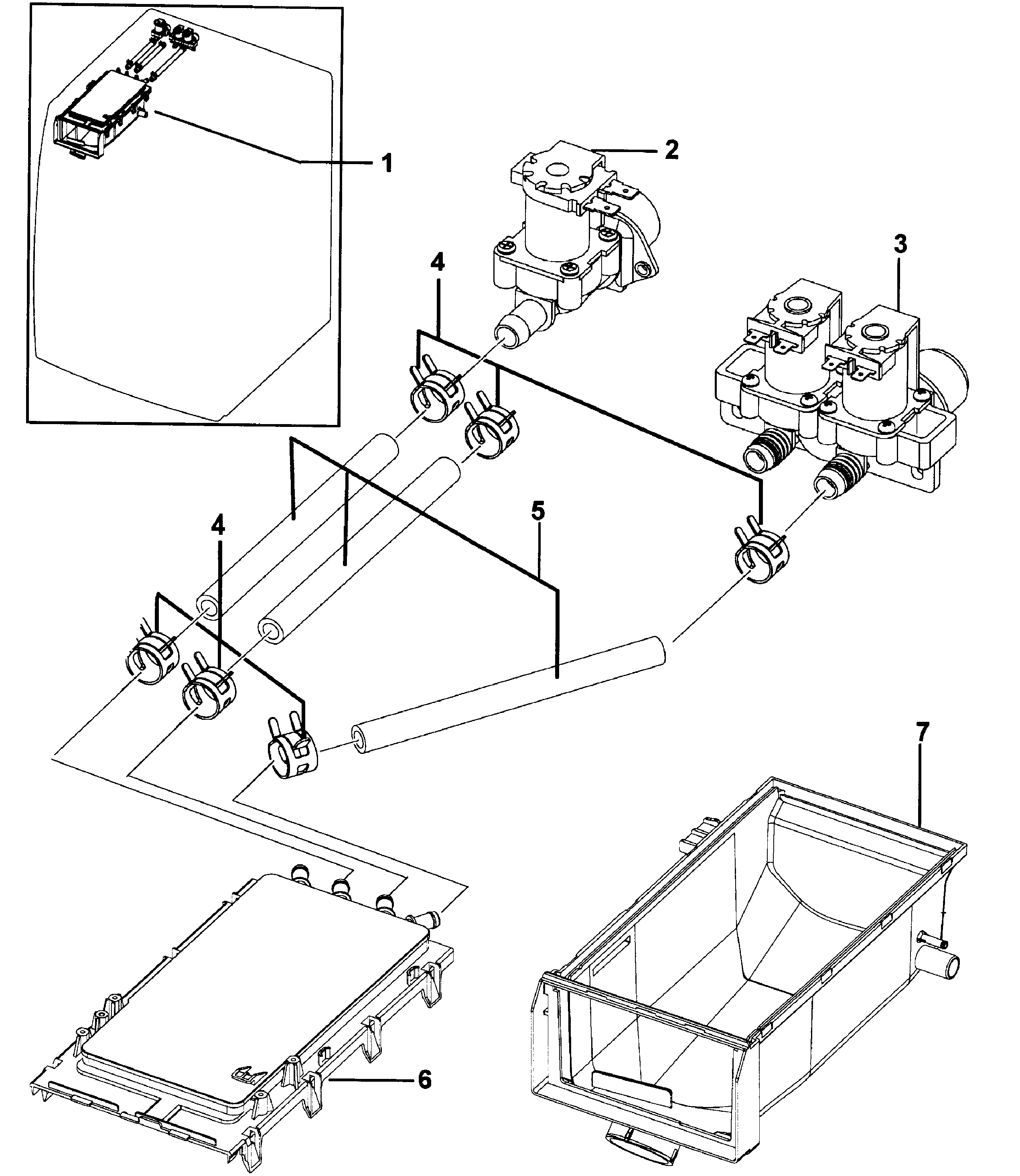 1
2
3
4
4
5
7
6