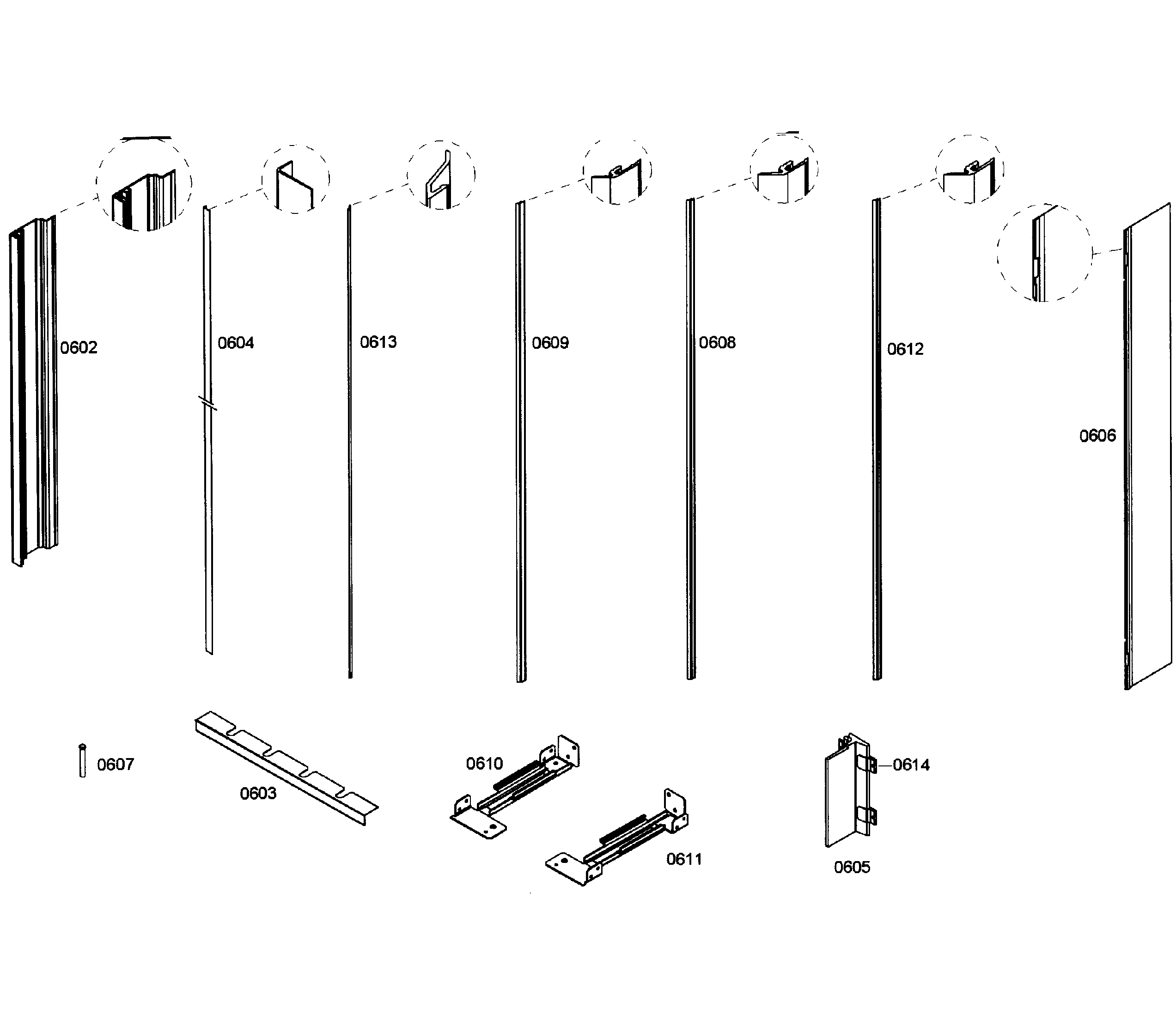 0602
0604
0613
0609
0608
0612
0606
0607
0603
0610
0611
0614
0605