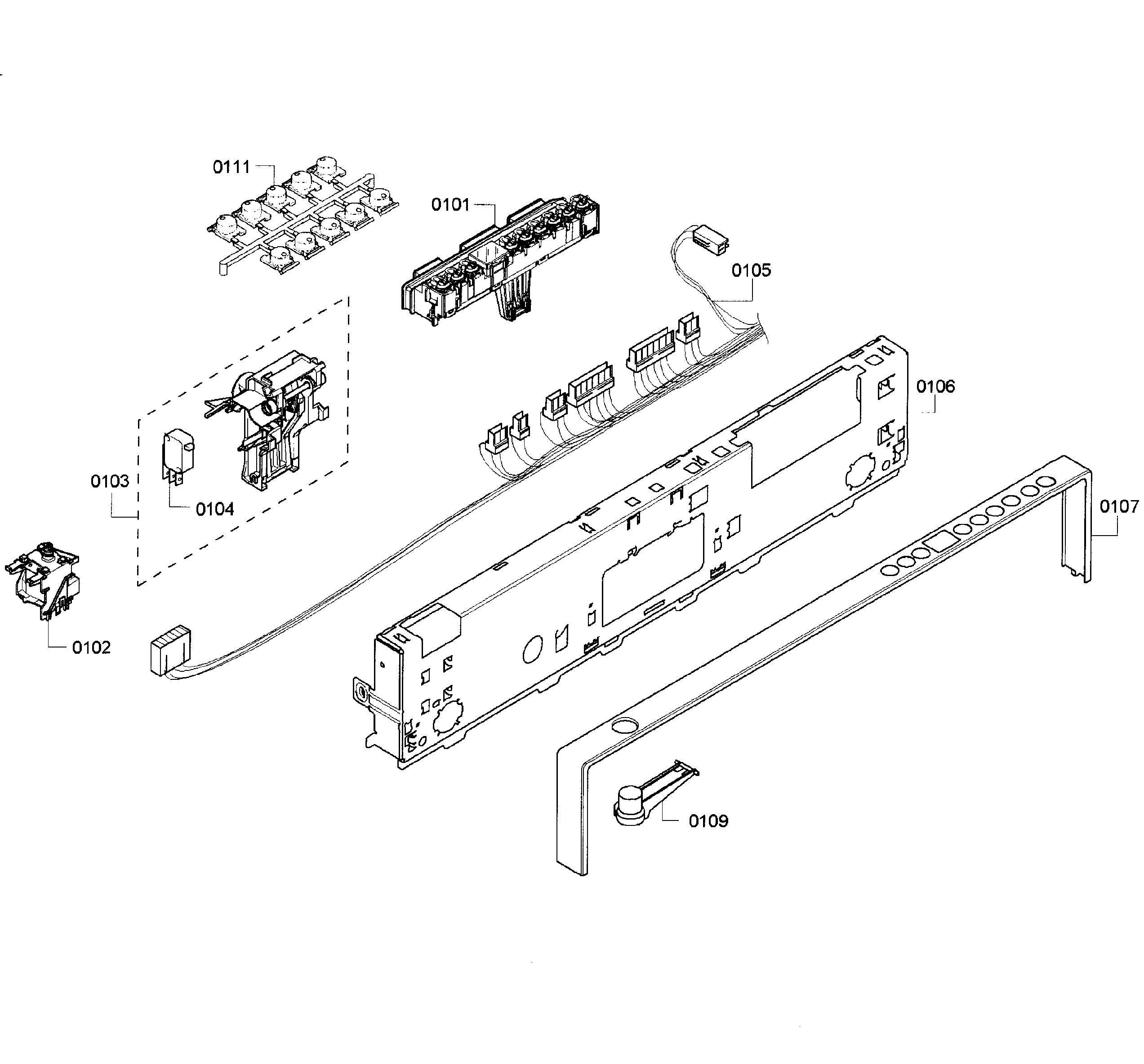 0111
0101
0105
0106
0103
0104
0107
0102
0109