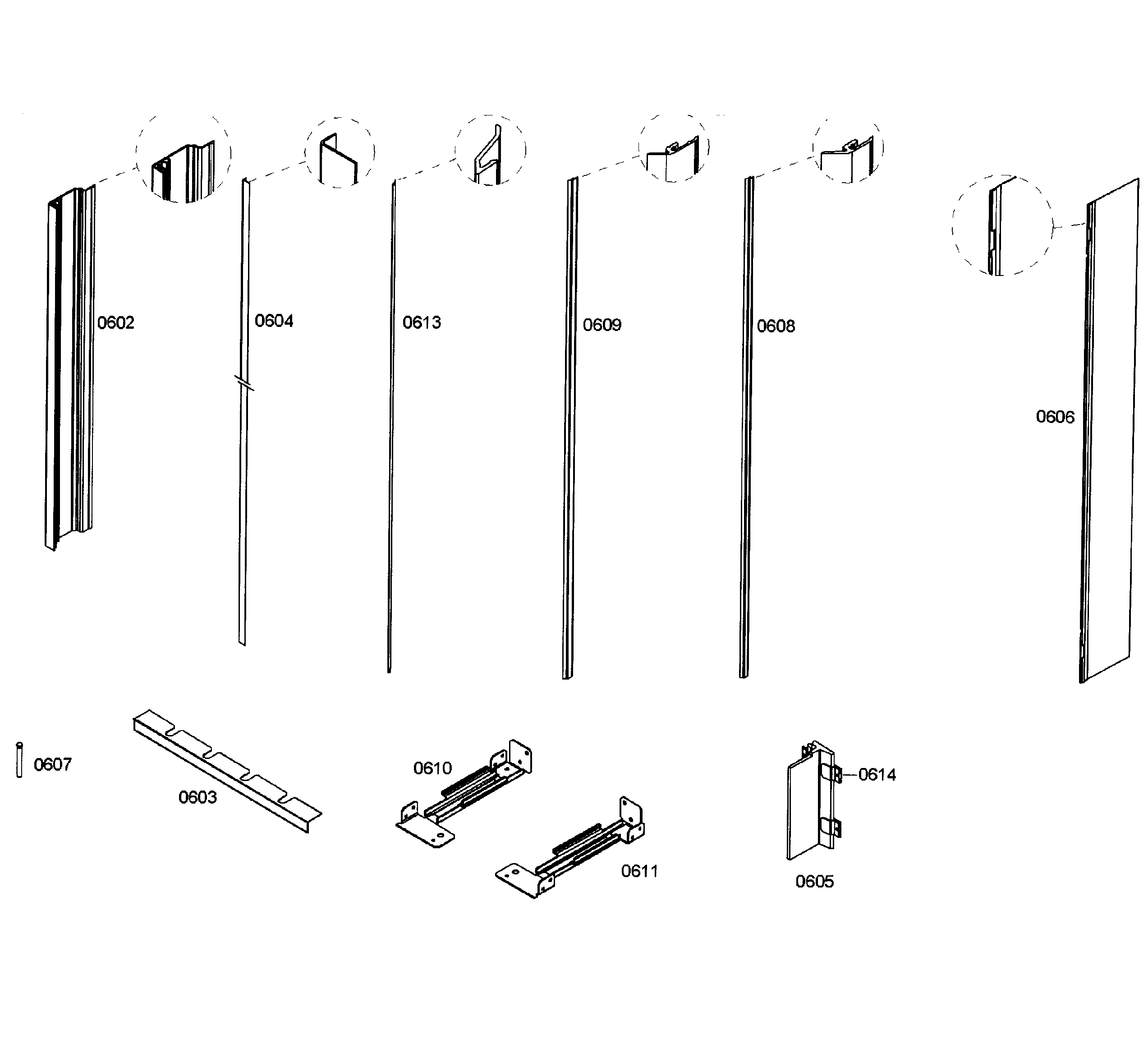 0602
0604
0613
0609
0608
0606
0607
0603
0610
0611
0614
0605