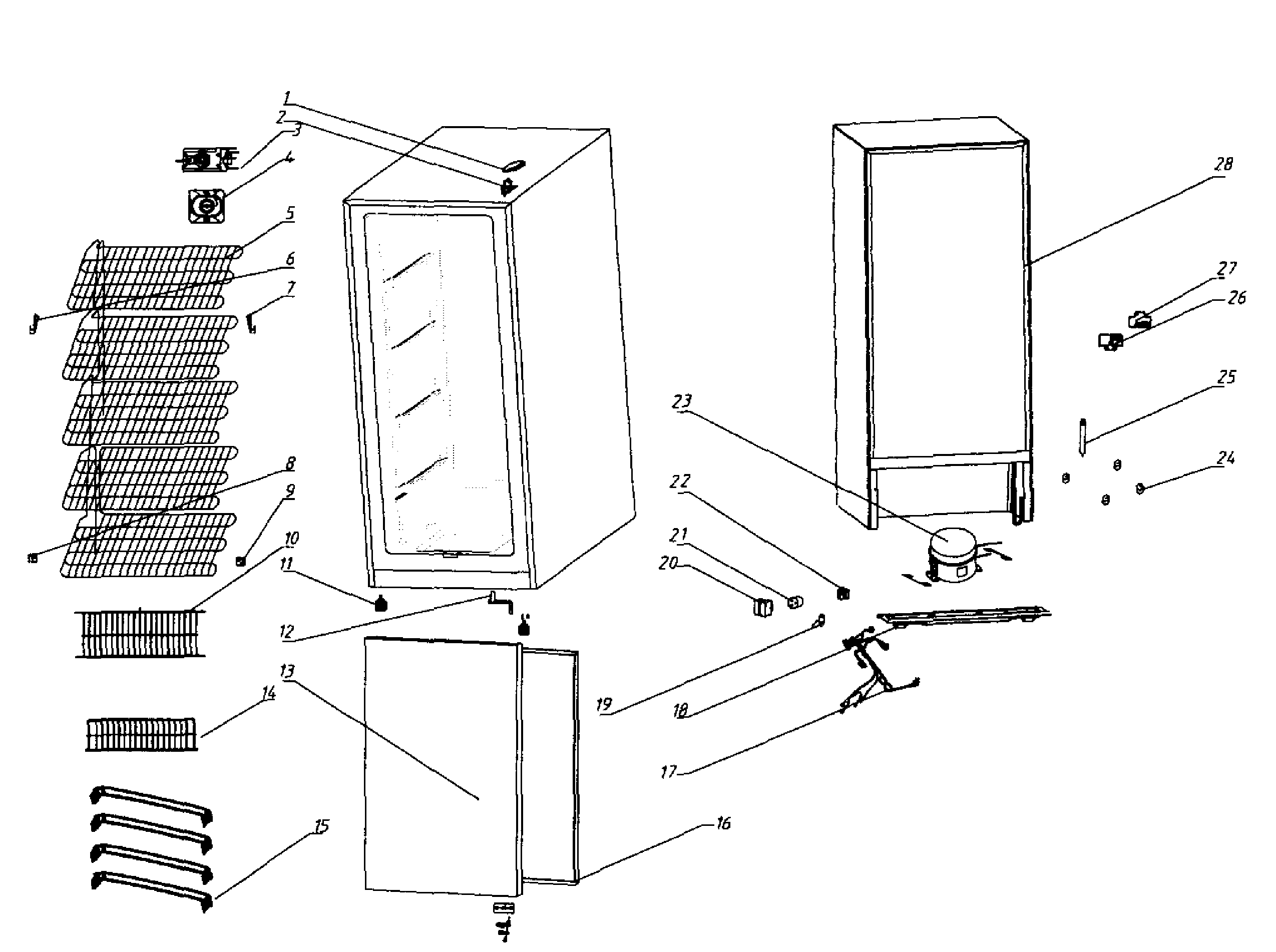 1
2
3
4
5
6
7
8
9
10
11
12
13
14
15
16
17
18
19
20
21
22
23
24
25
26
27
28