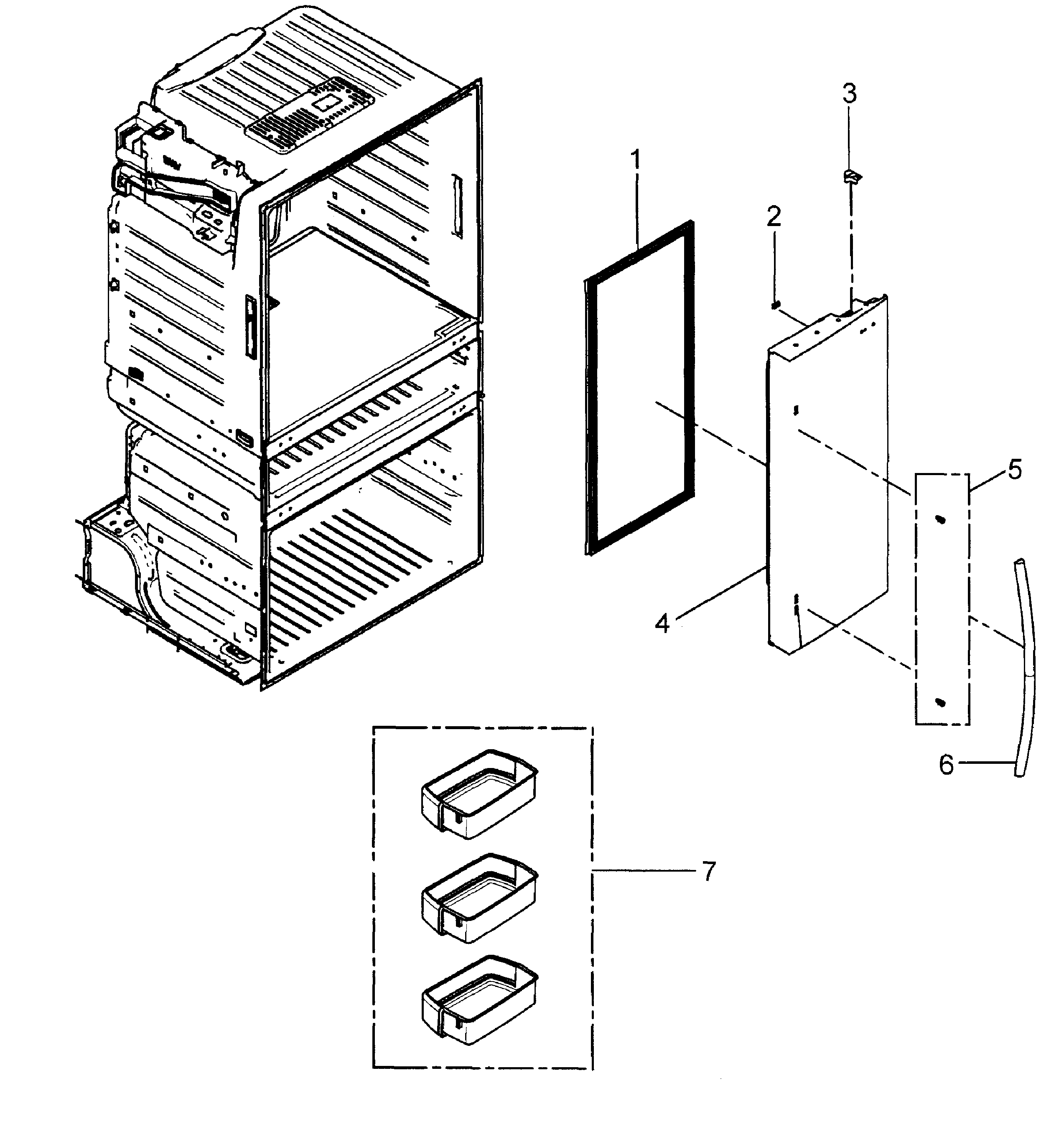 3
1
2
5
4
6
7