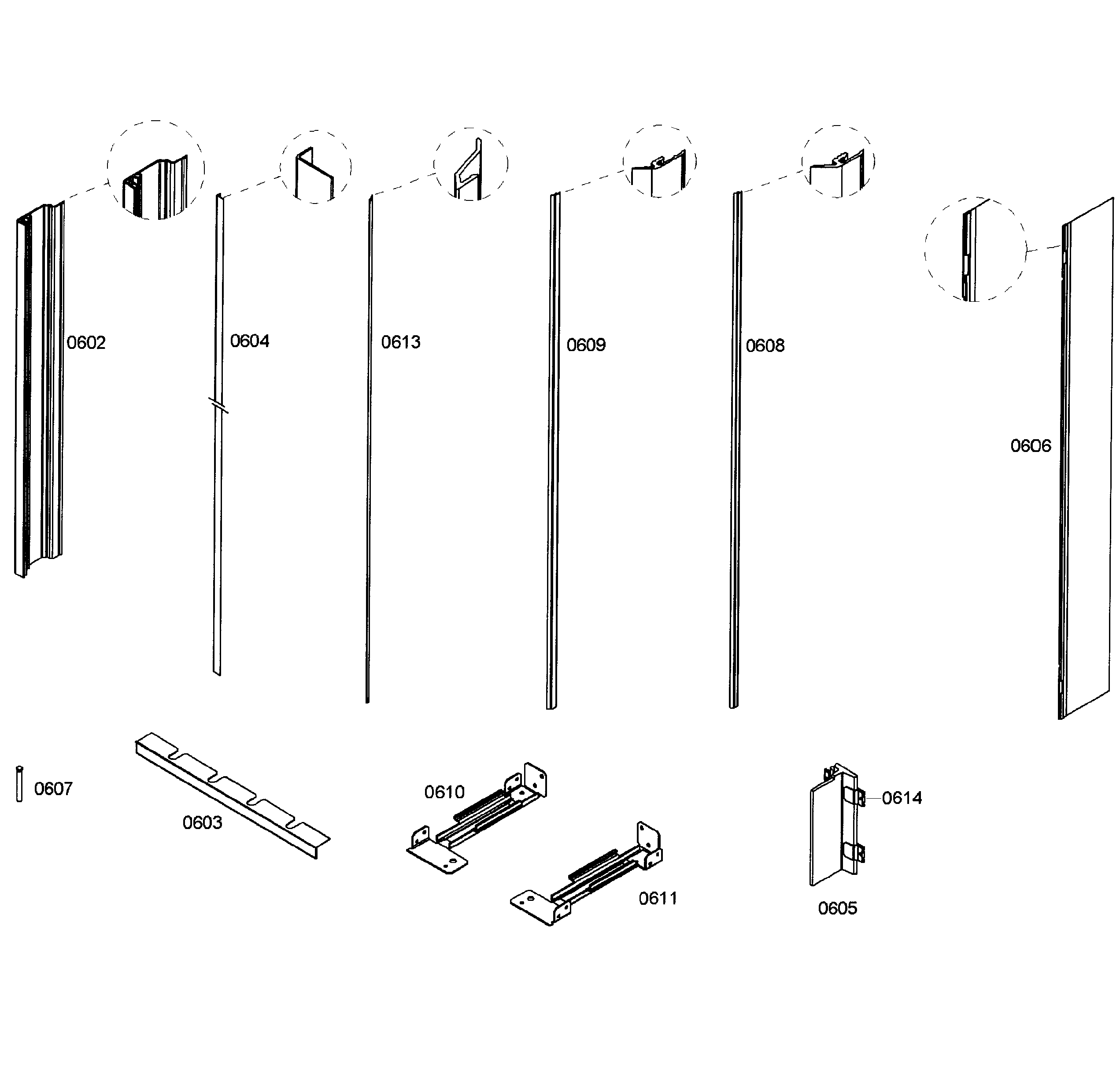 0602

0604

0613

0609

0608

0606

0607

0603

0610

0611

0614

0605