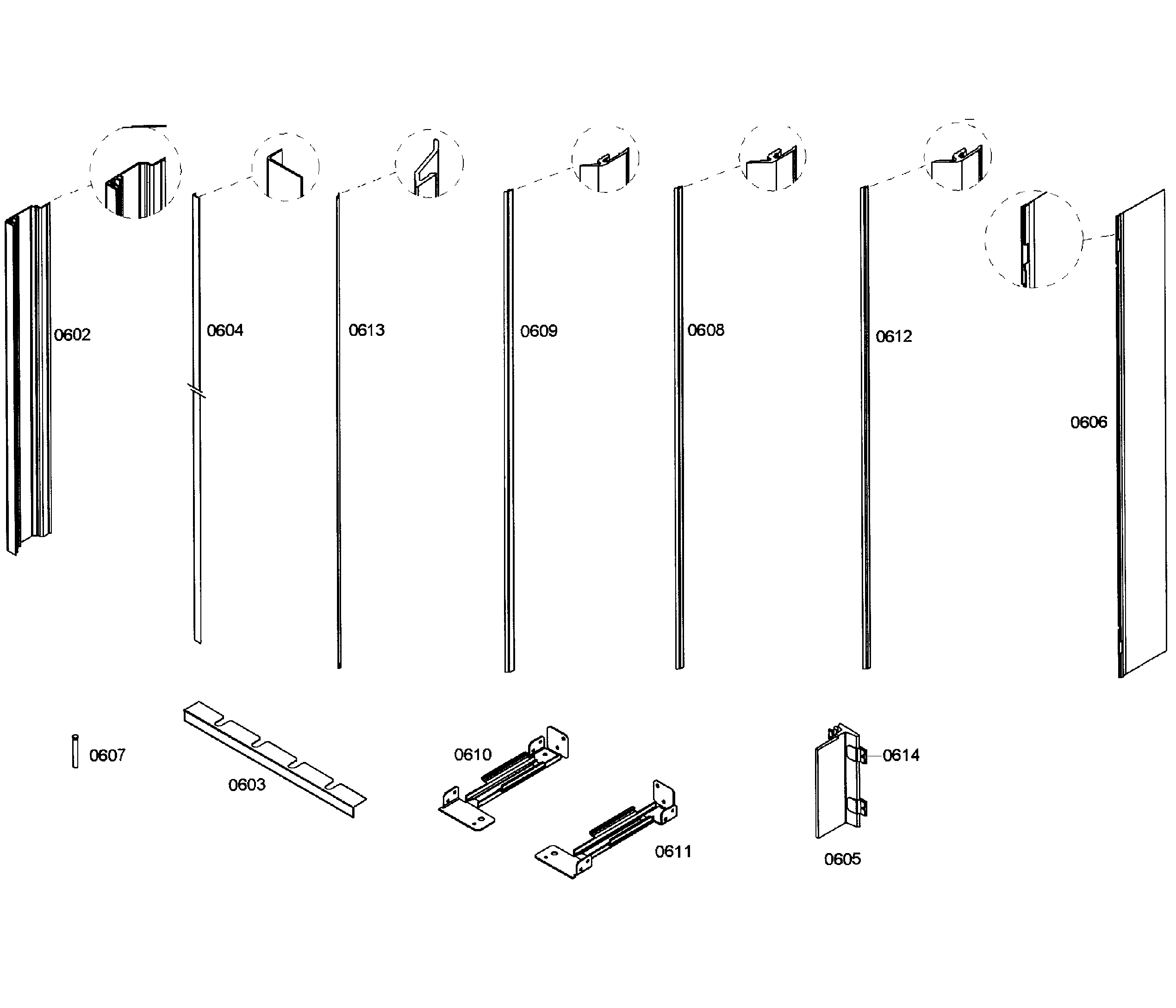 0602
0604
0613
0609
0608
0612
0606
0607
0603
0610
0611
0614
0605