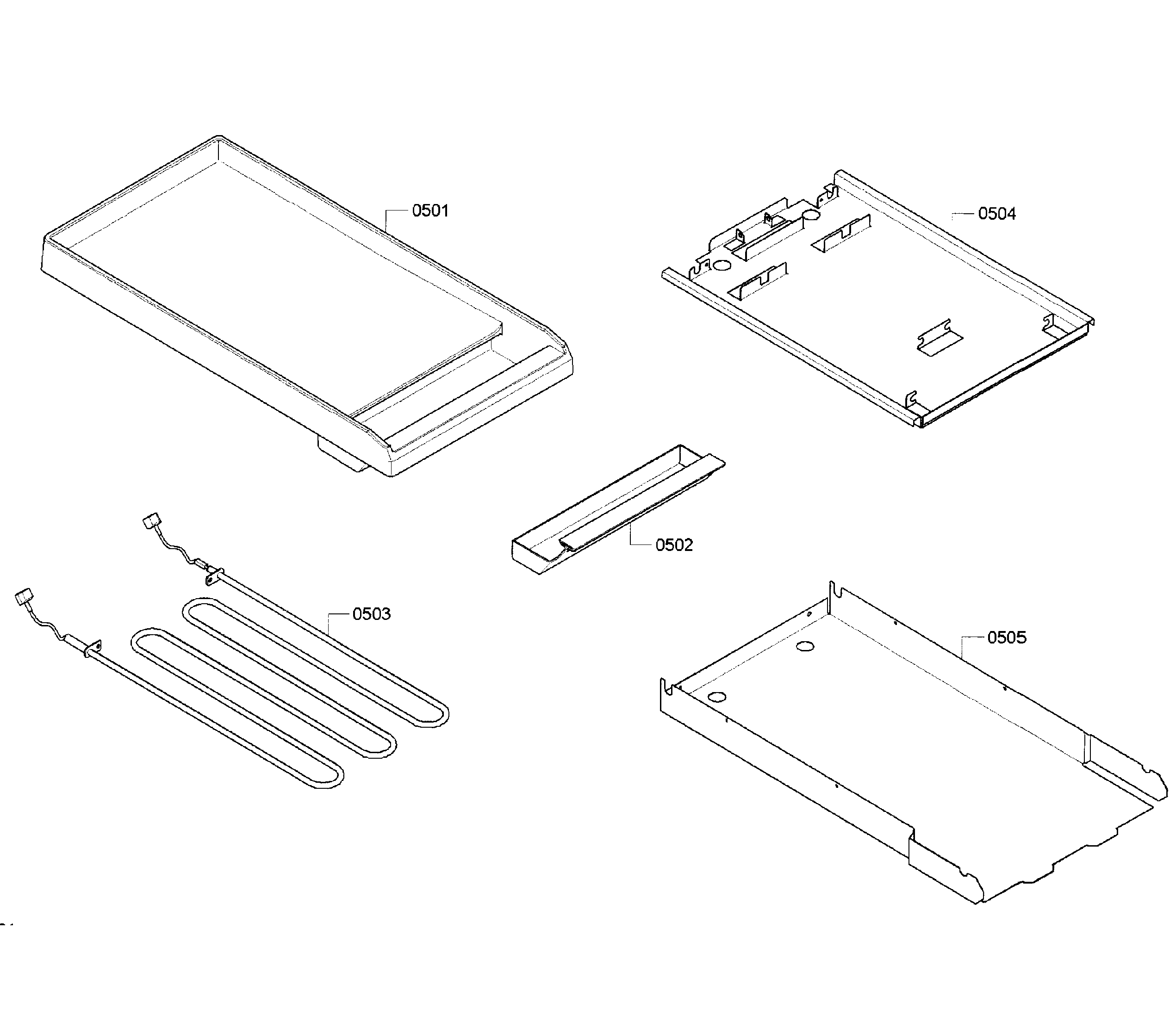 0501

0504

0502

0503

0505