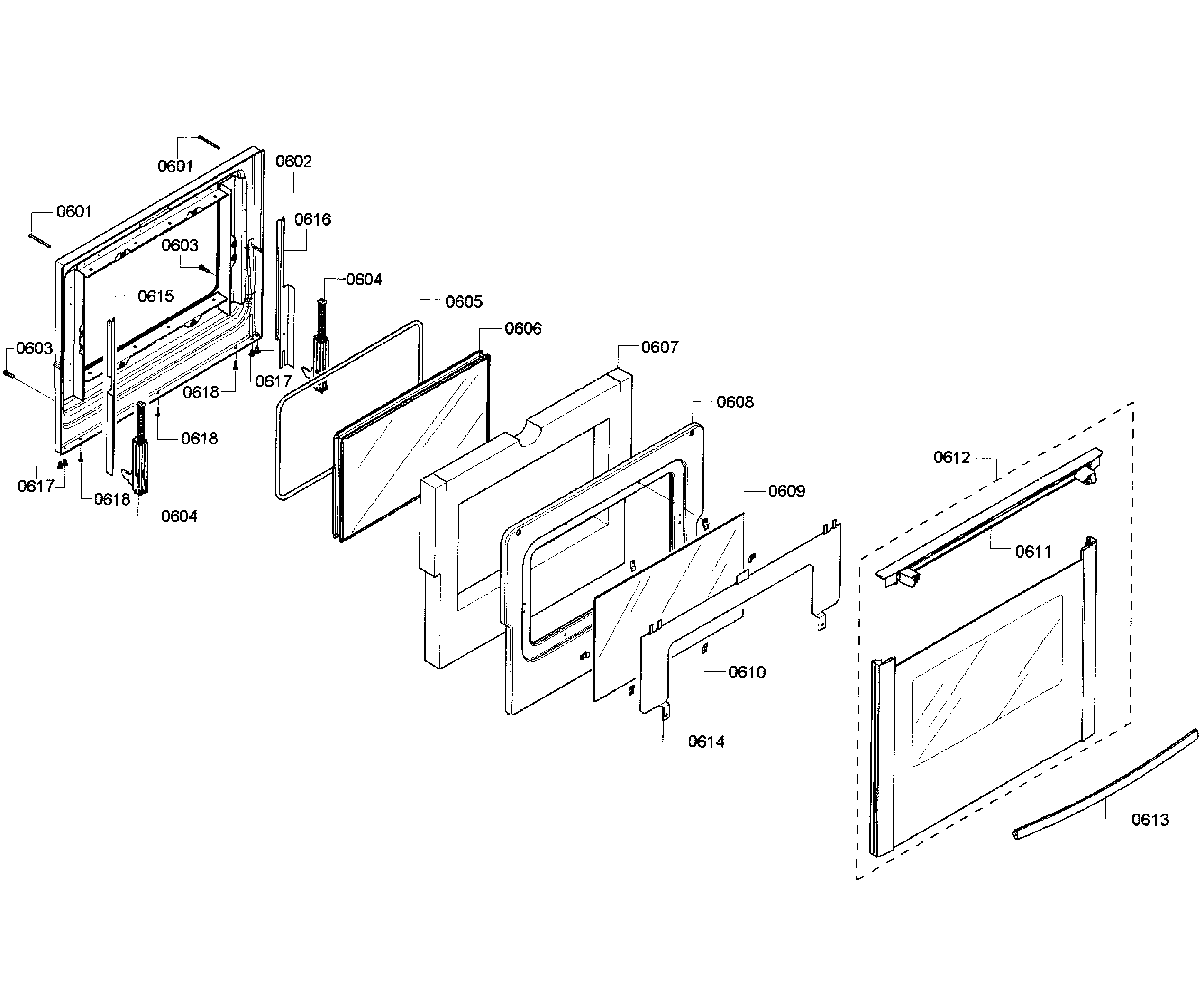 0601
0602
0601
0616
0603
0604
0615
0605
0606
0603
0607
0617
0618
0608
0618
0612
0617
0618
0609
0604
0611
0610
0614
0613