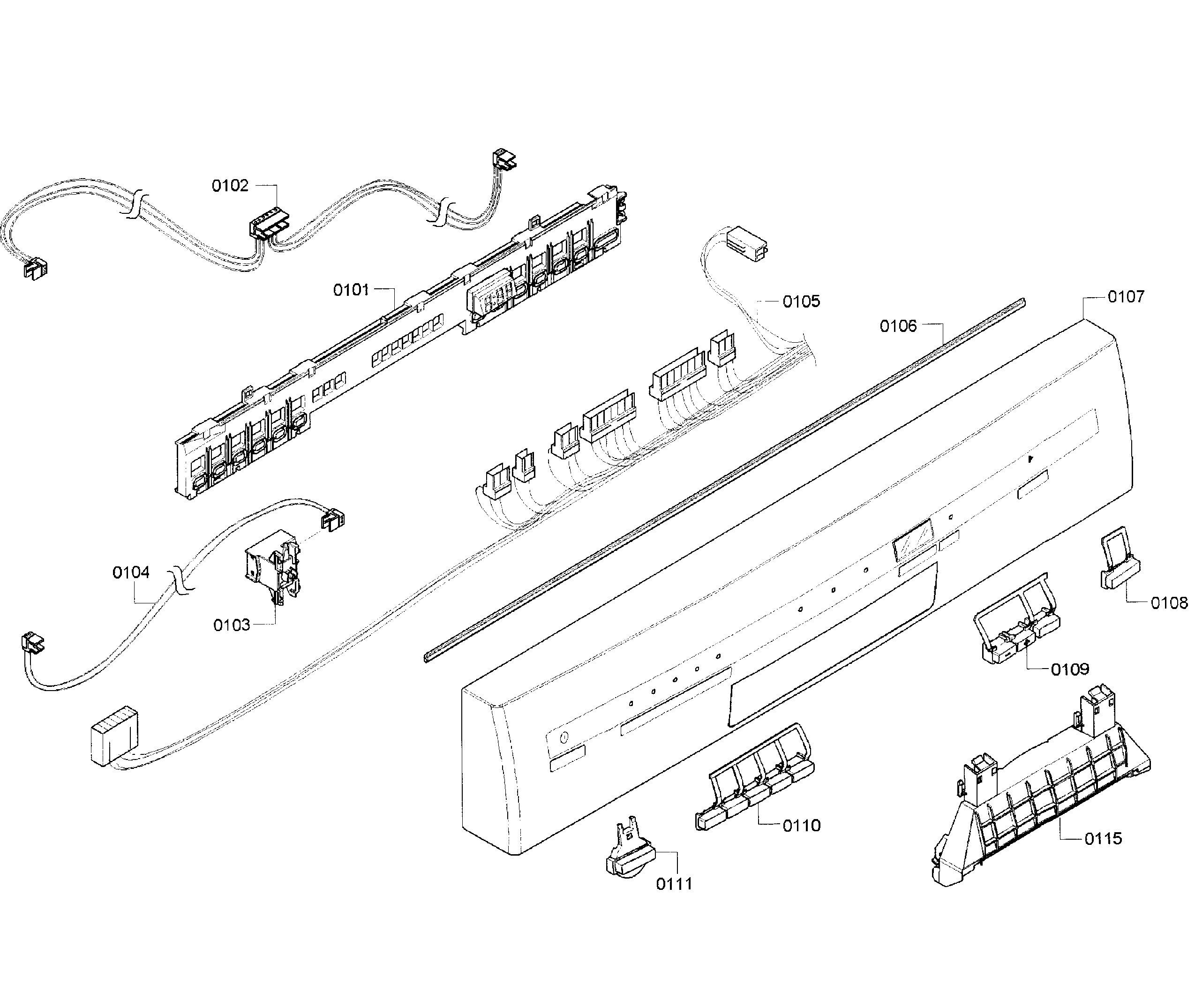 0102

0101

0105

0106

0107

0104

0103

0108

0109

0110

0115

0111