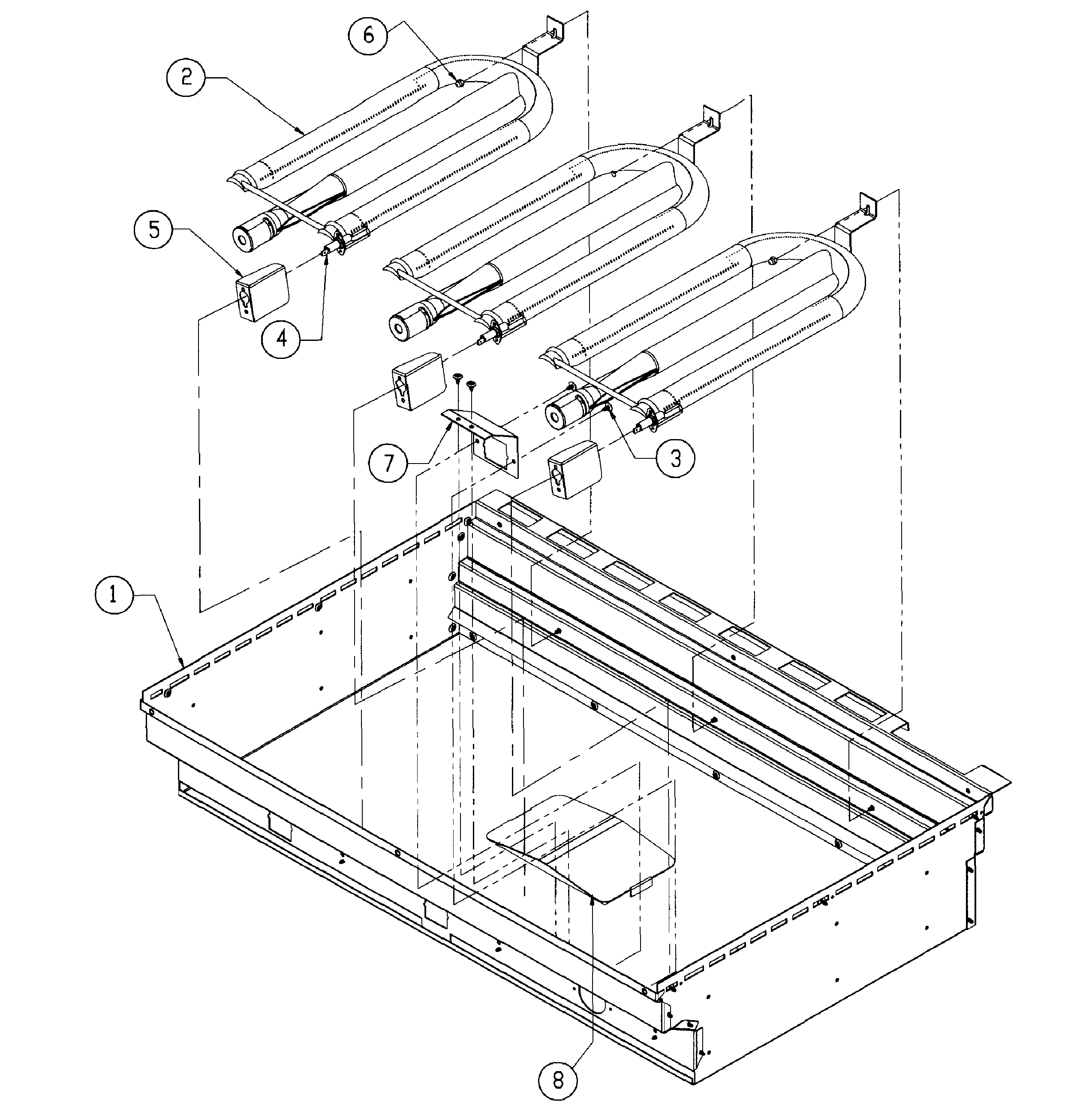 6
2
5
4
7
3
1
8