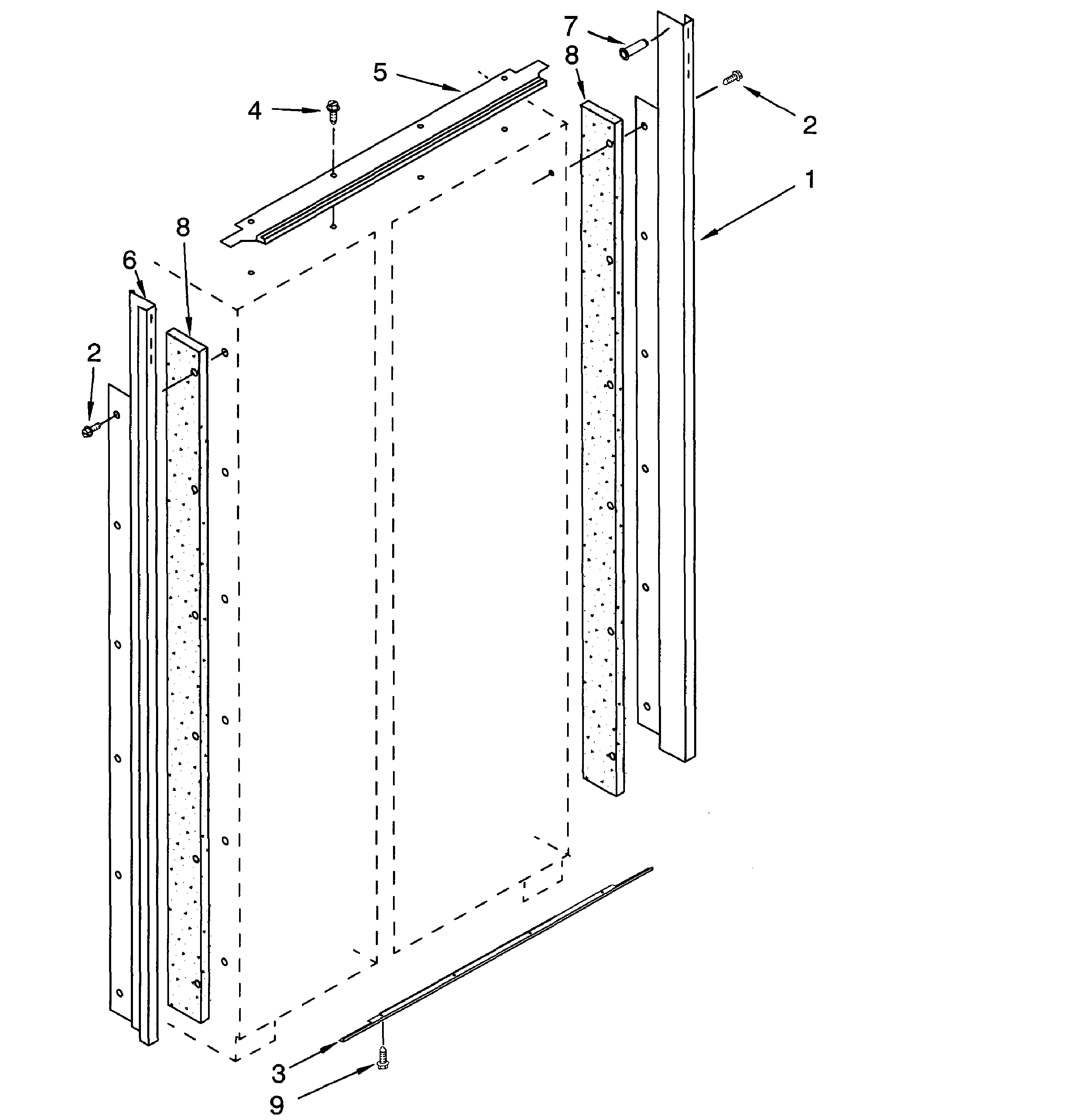 7
8
5
4
2
1
8
6
2
3
9