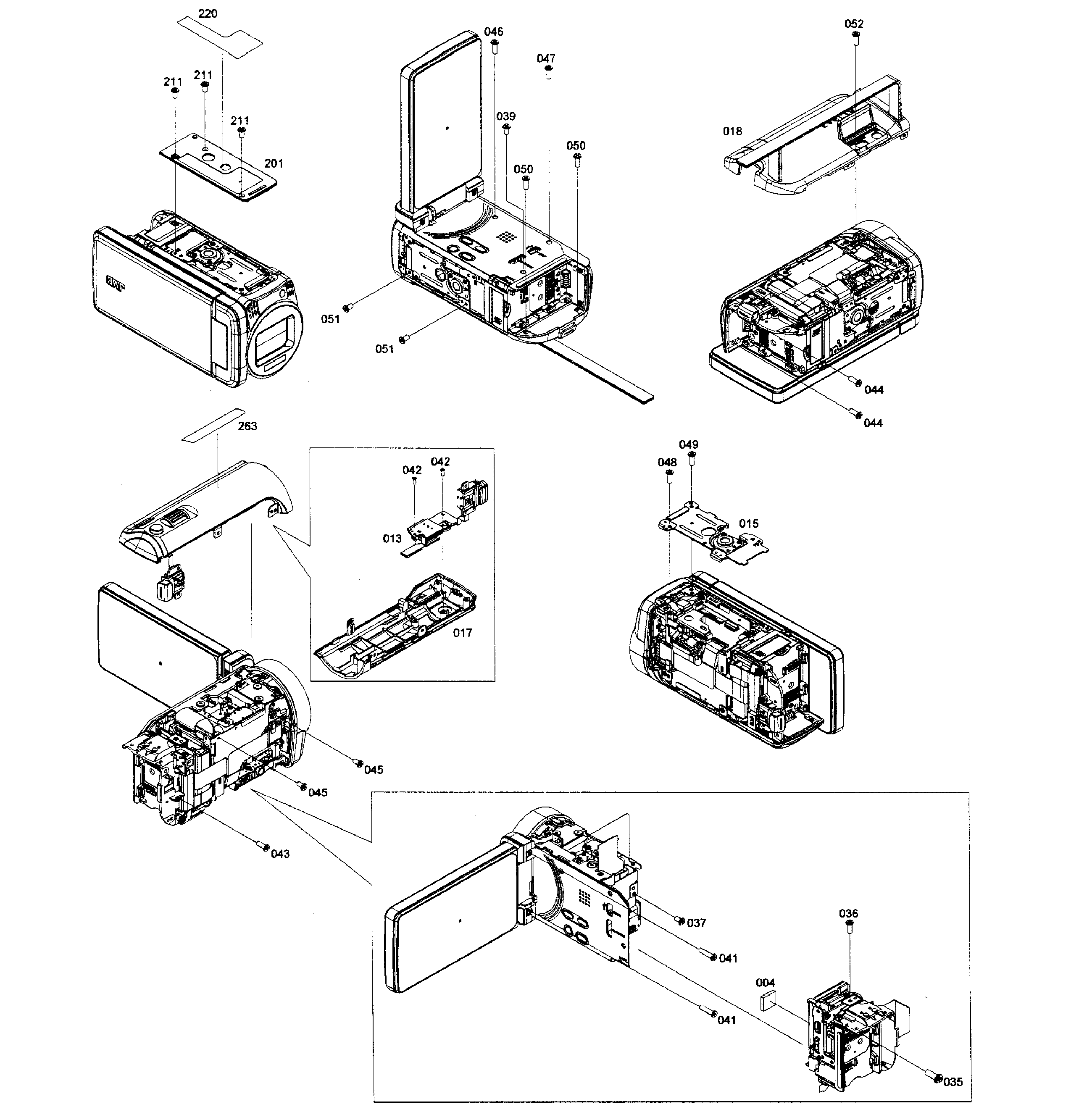 220
211
211
211
201
JVC
046
047
039
050
050
051
051
052
018
044
044
263
042
042
013
017
049
048
015
045
045
043
037
041
041
036
004
035