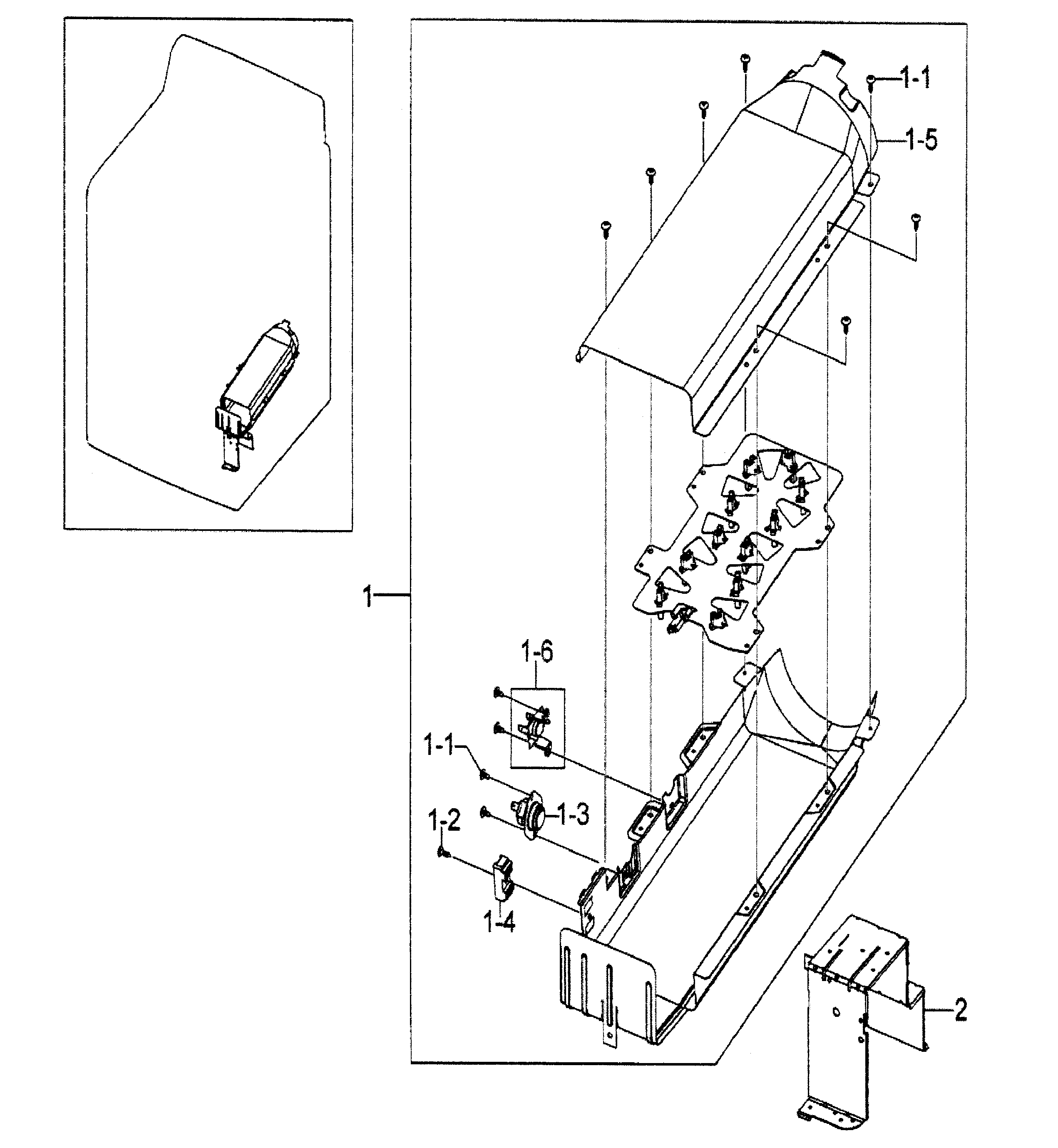 1-1
1-5
1
1-6
1-1
1-3
1-2
1-4
2