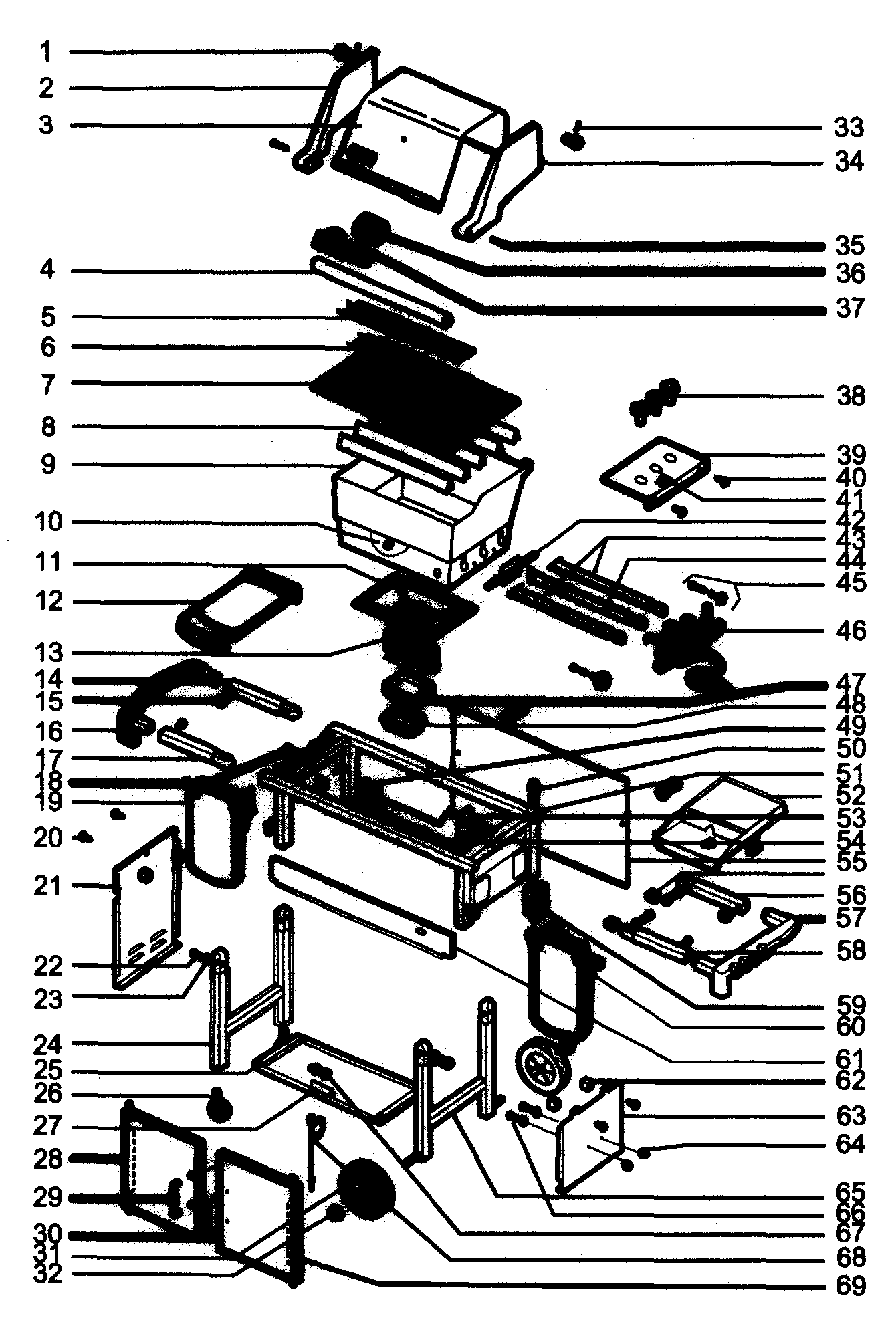 1
2
3
4
5
6
7
8
9
10
11
12
13
14
15
16
17
18
19
20
21
22
23
24
25
26
27
28
29
30
31
32
33
34
35
36
37
38
39
40
41
42
43
44
45
46
47
48
49
50
51
52
53
54
55
56
57
58
59
60
61
62
63
64
65
66
67
68
69