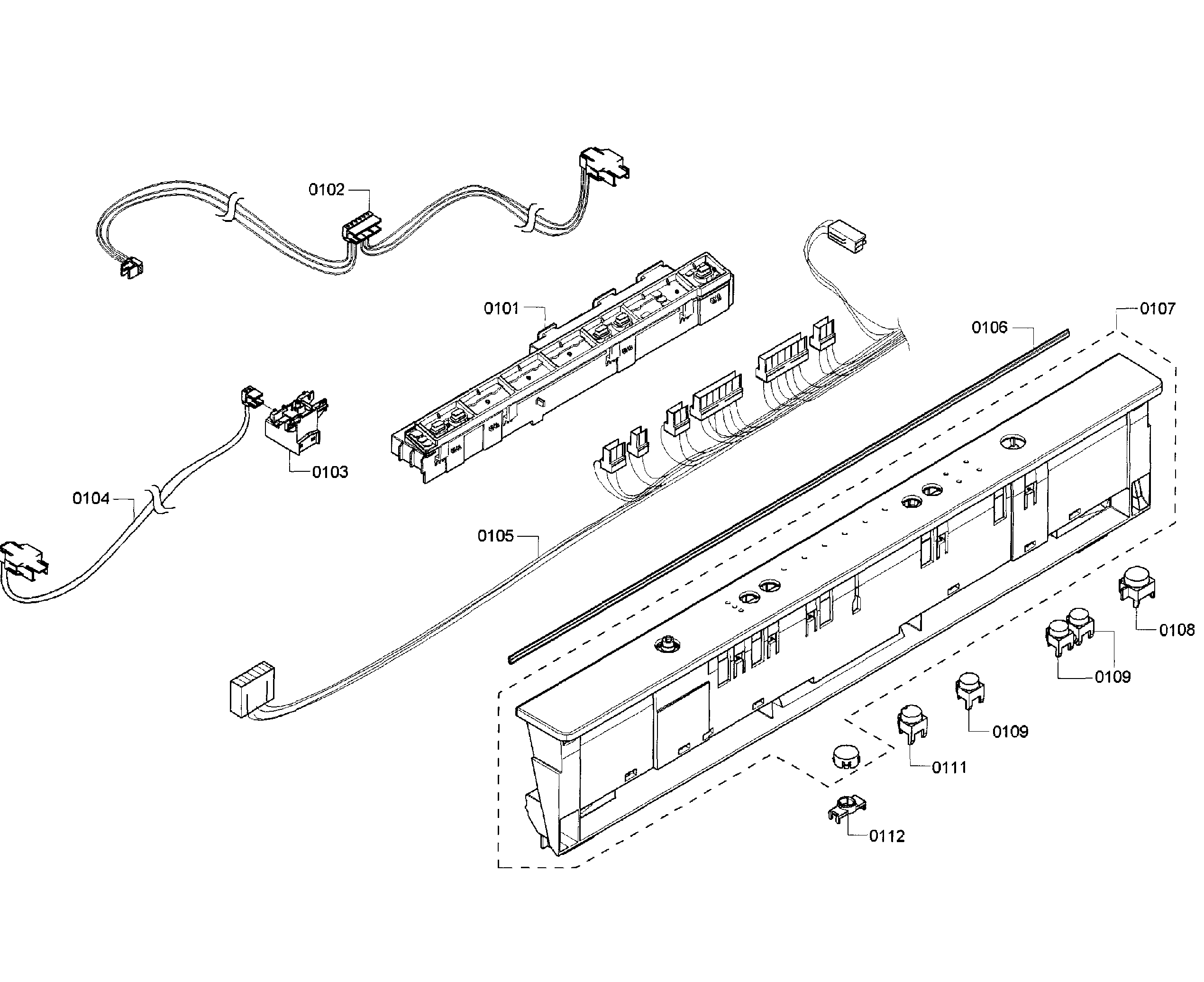 0102

0101

0107

0106

0103

0104

0105

0108

0109

0109

0111

0112