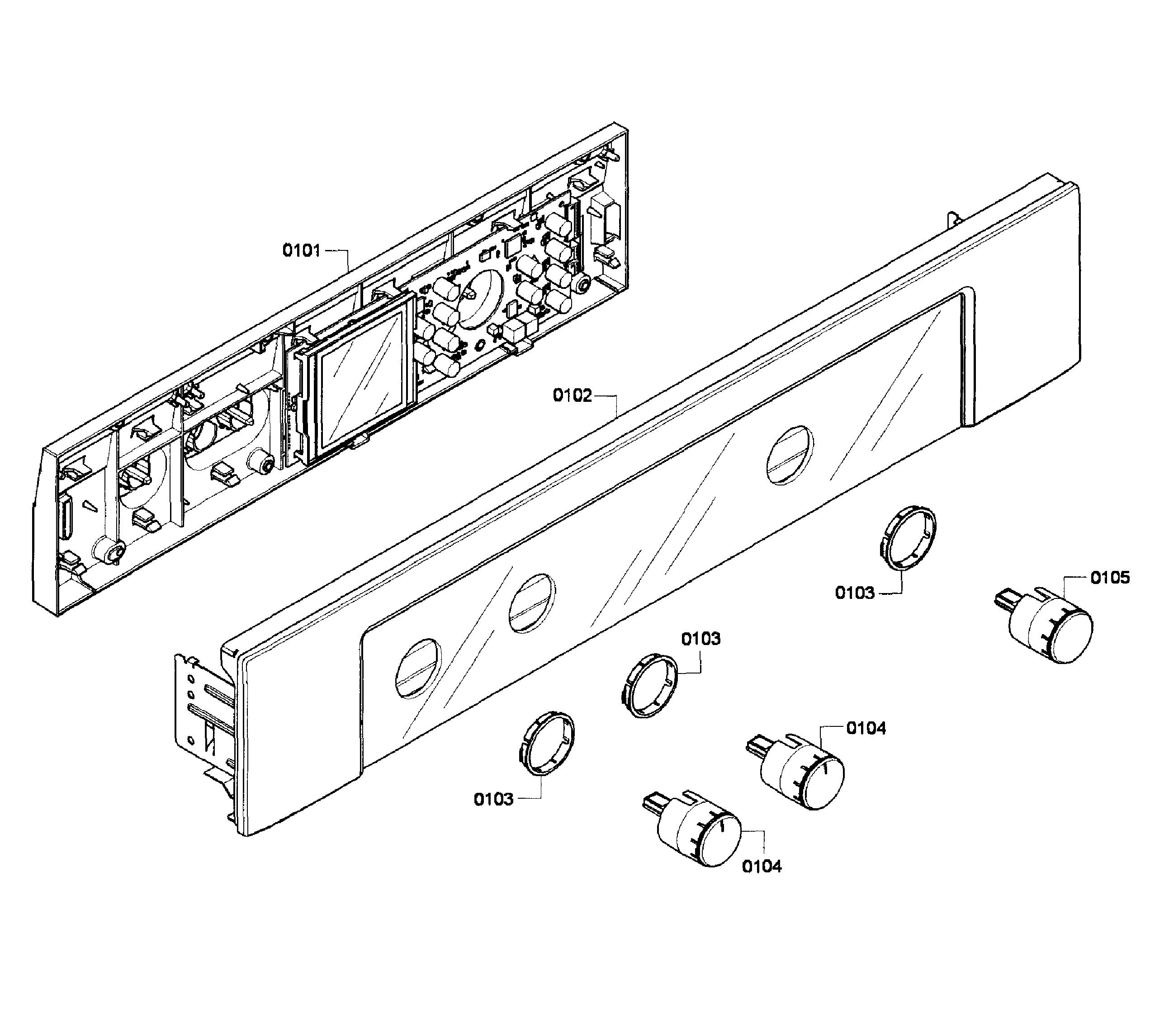 0101

0102

0103

0105

0103

0104

0103

0104