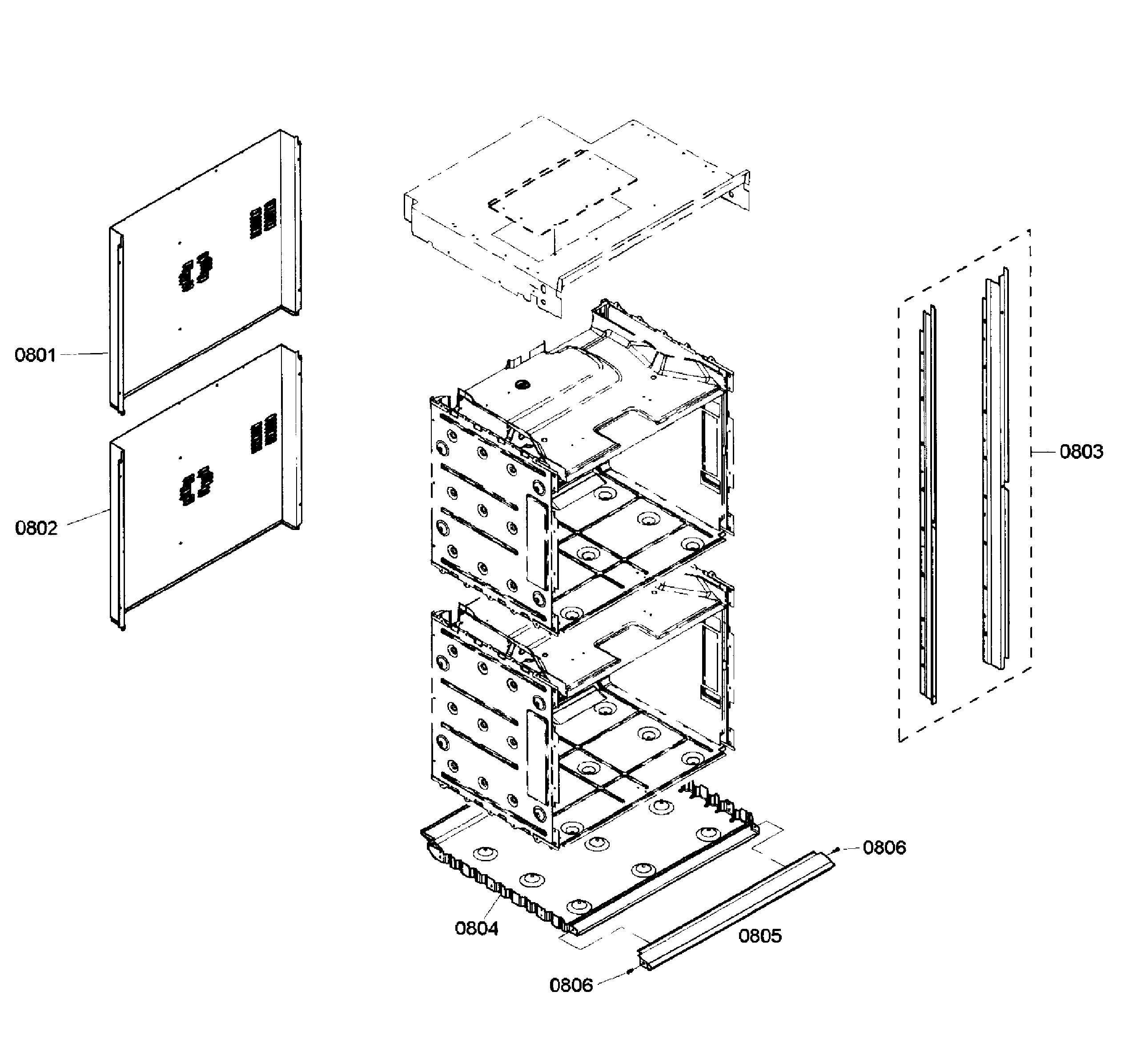 0801

0802

0803

0806

0804

0805

0806