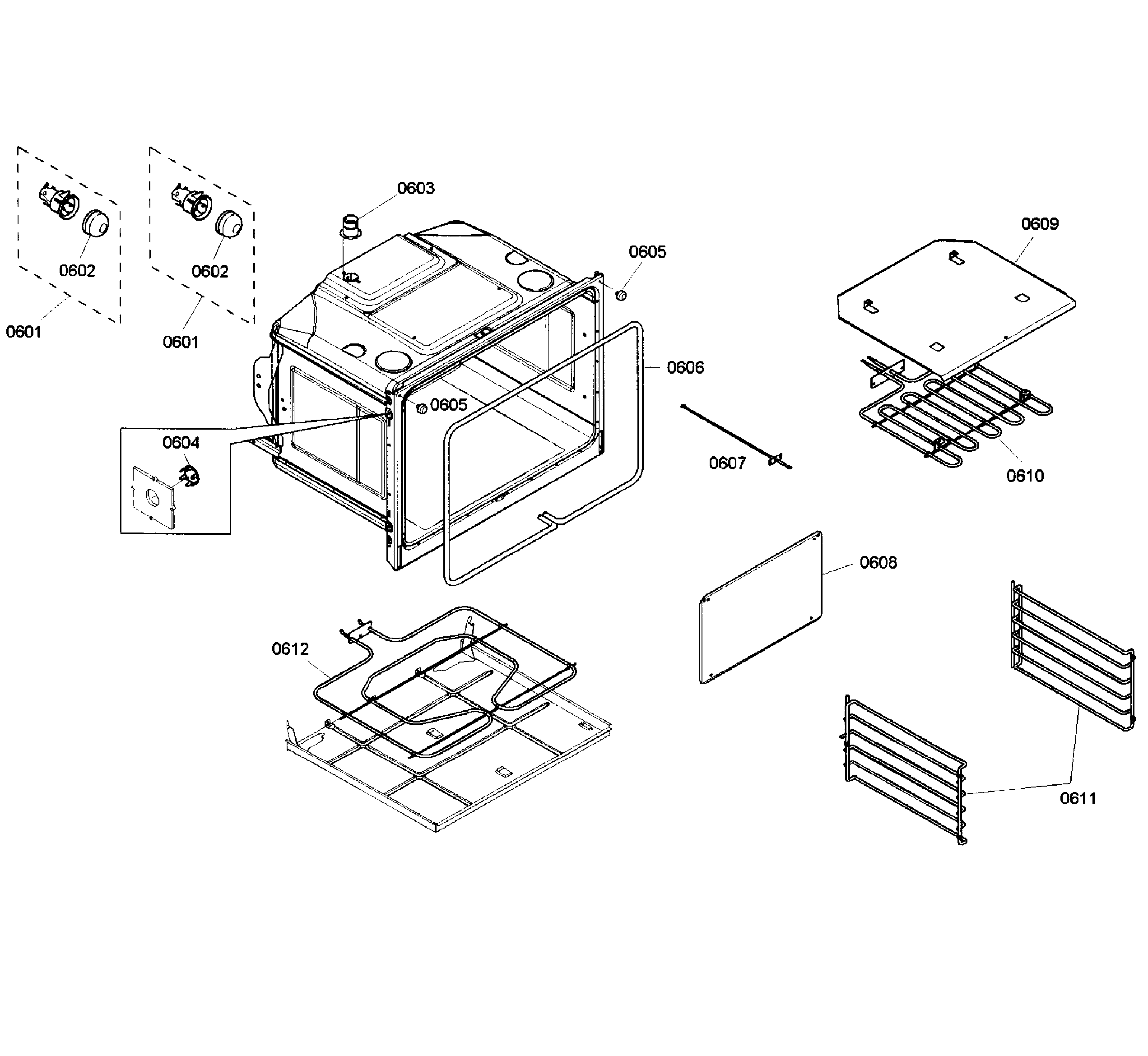 0603
0609
0605
0602
0602
0601
0601
0606
0605
0604
0607
0610
0608
0612
0611