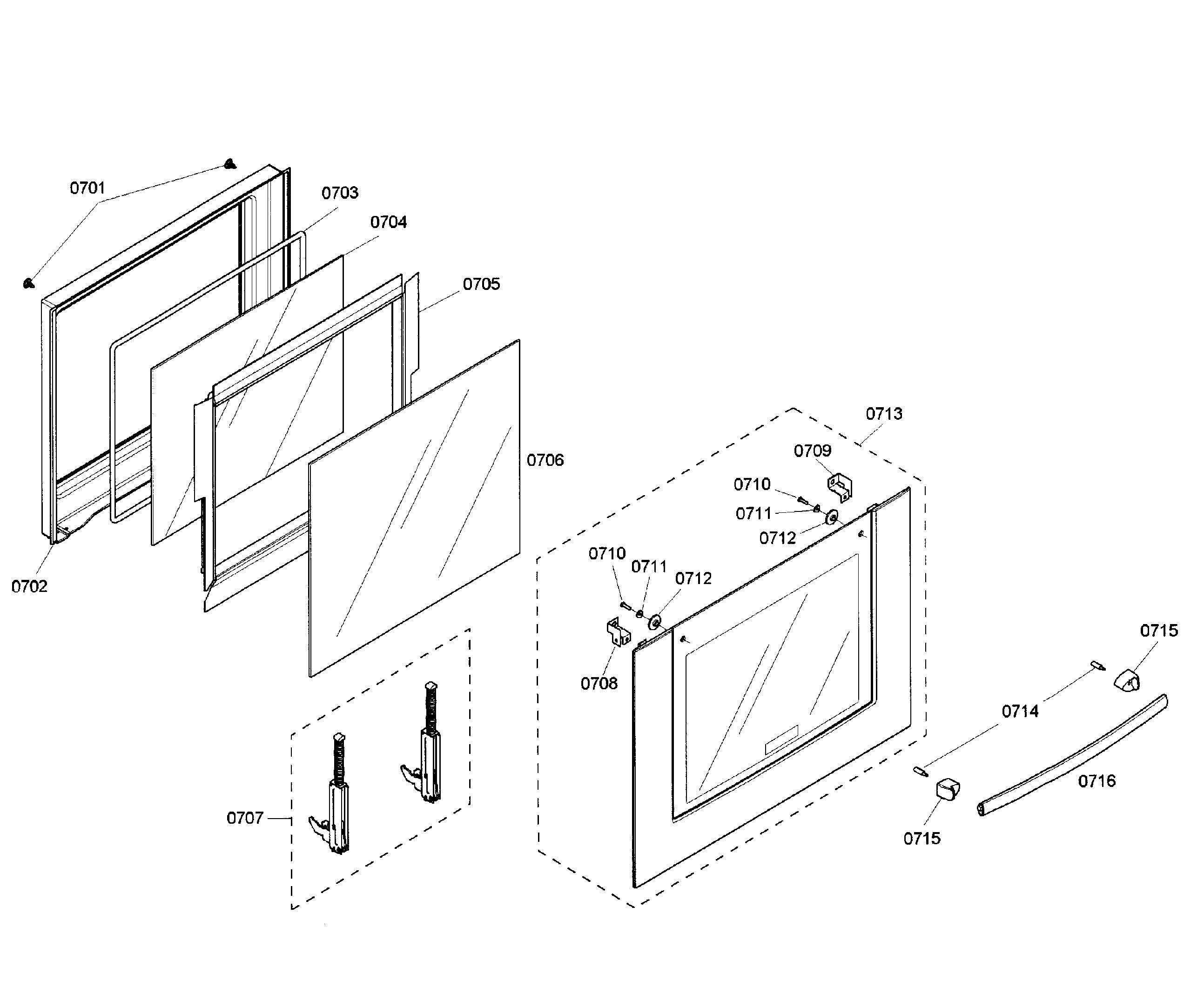 0701
0703
0704
0705
0706
0702
0713
0709
0710
0711
0712
0710
0711
0712
0708
0715
0714
0716
0715
0707