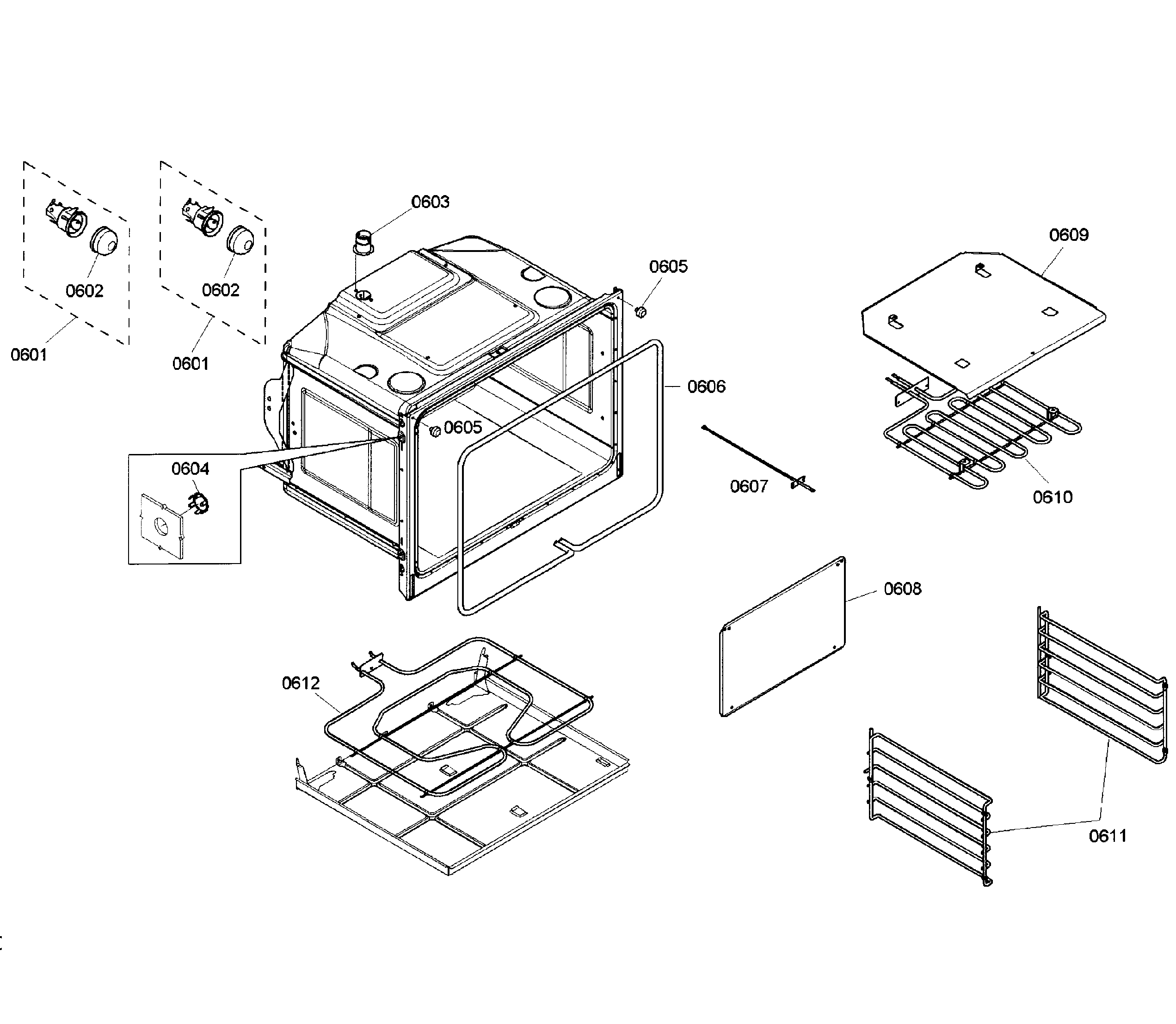 0603

0609

0605

0602

0602

0601

0601

0606

0605

0604

0607

0610

0608

0612

0611