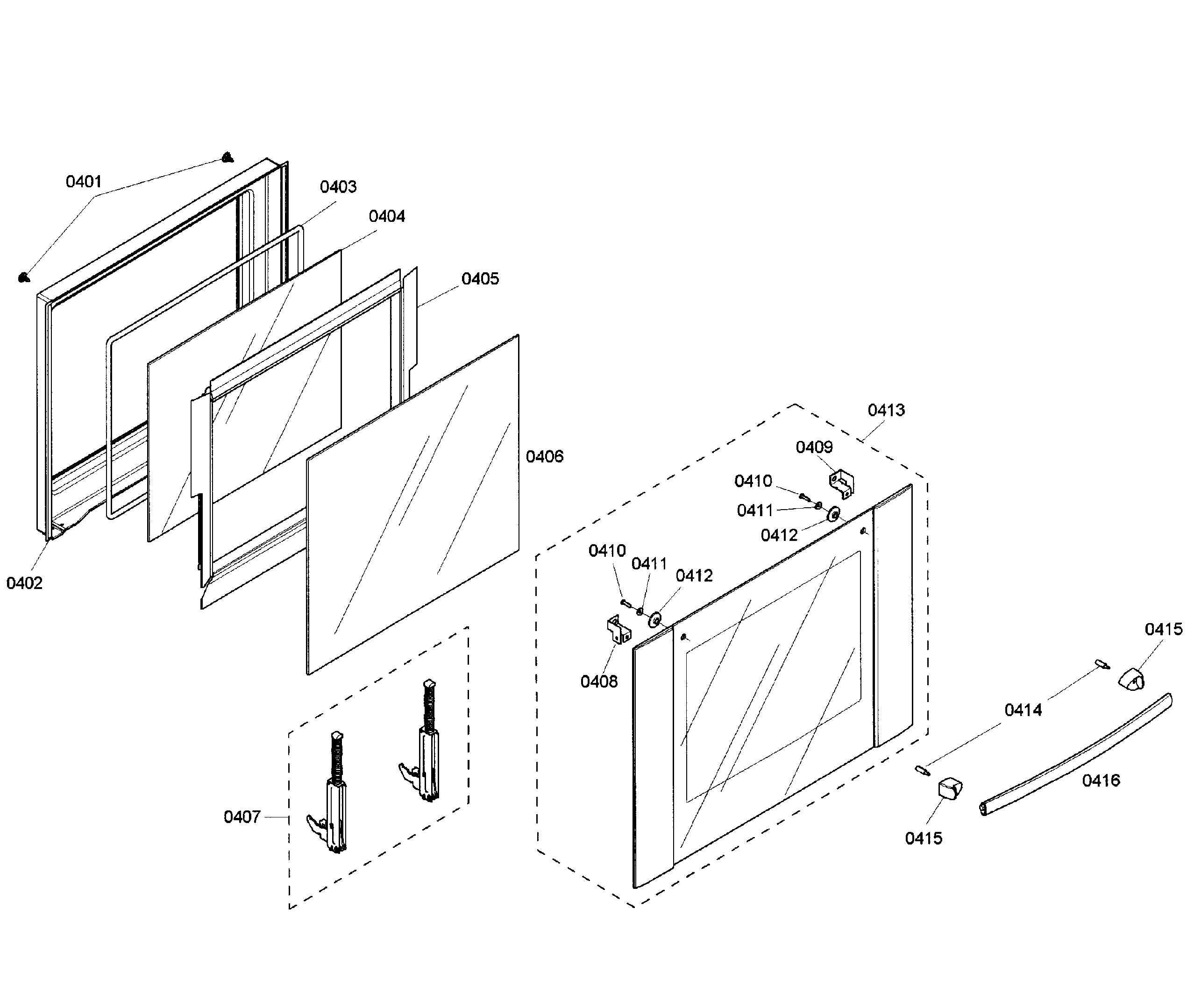 0401
0403
0404
0405
0406
0402
0413
0409
0410
0411
0412
0410
0411
0412
0408
0415
0414
0416
0415
0407