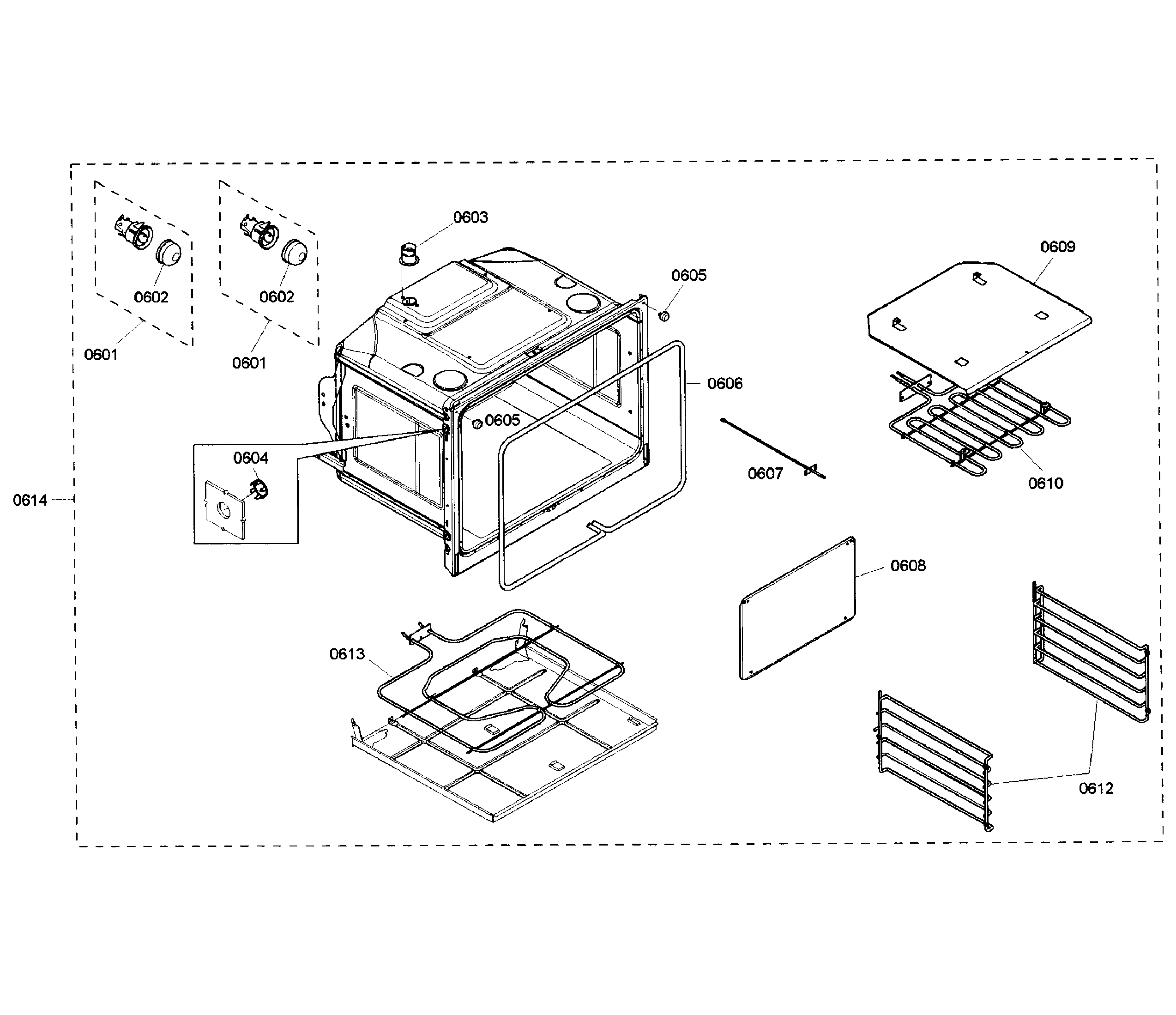 0603
0609
0605
0602
0602
0601
0601
0606
0605
0604
0607
0610
0614
0608
0613
0612