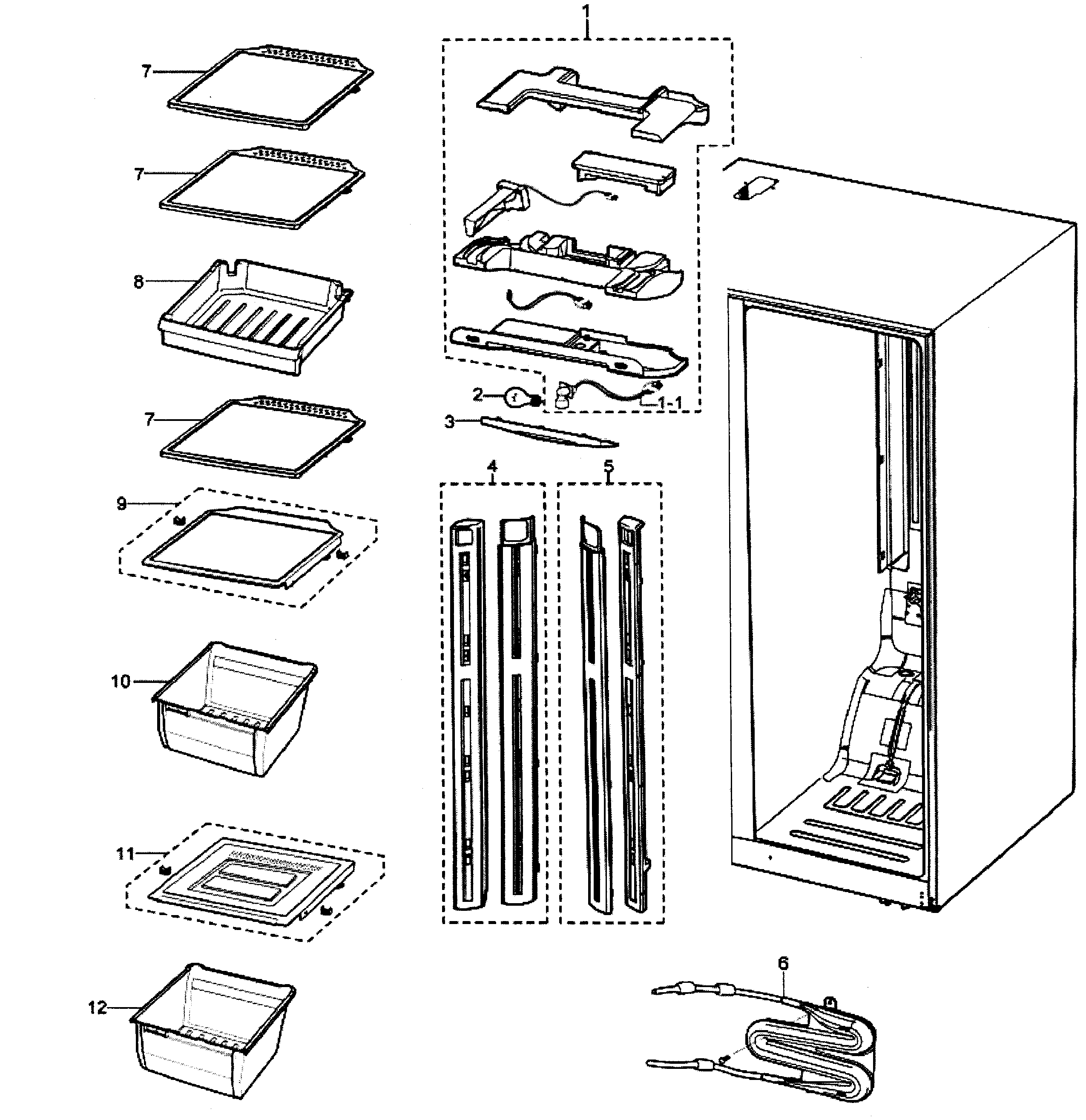 1
7
7
8
2
1-1
3
7
4
5
9
10
11
6
12