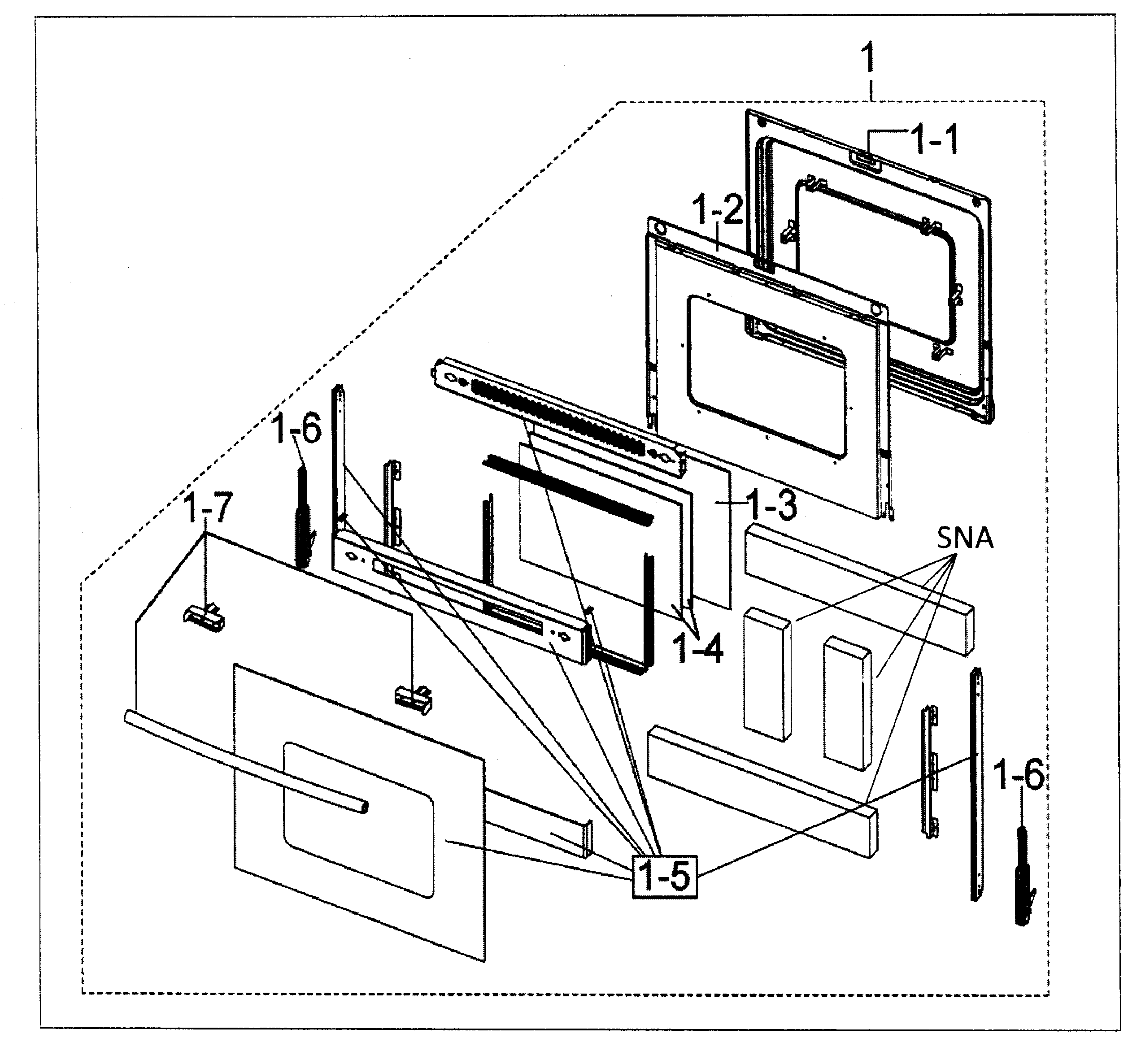 1
1-1
1-2
1-6
1-7
1-3
SNA
1-4
1-6
1-5