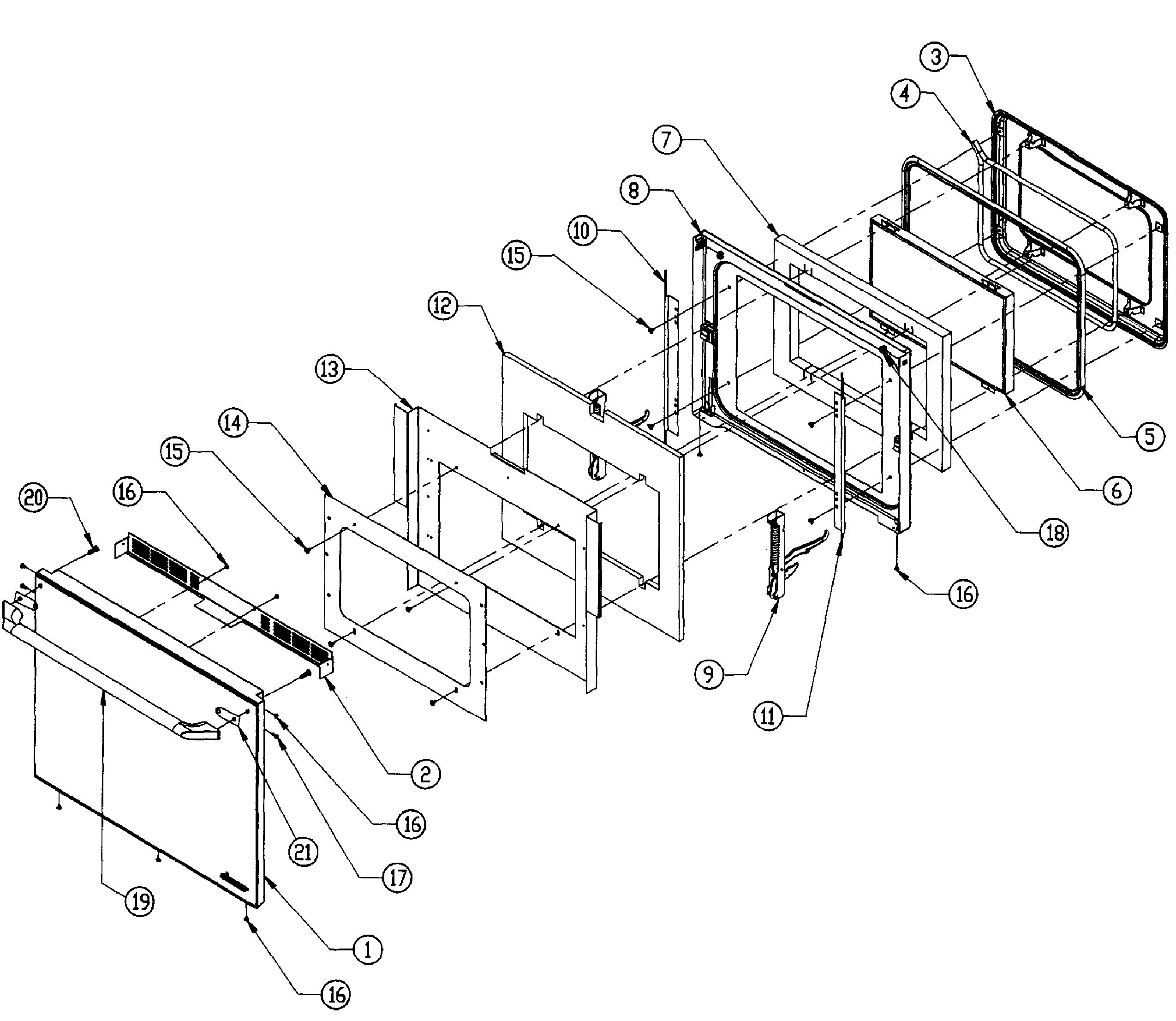 3
4
7
8
10
15
12
13
14
15
20
16
5
6
18
16
9
11
2
16
21
17
19
1
16