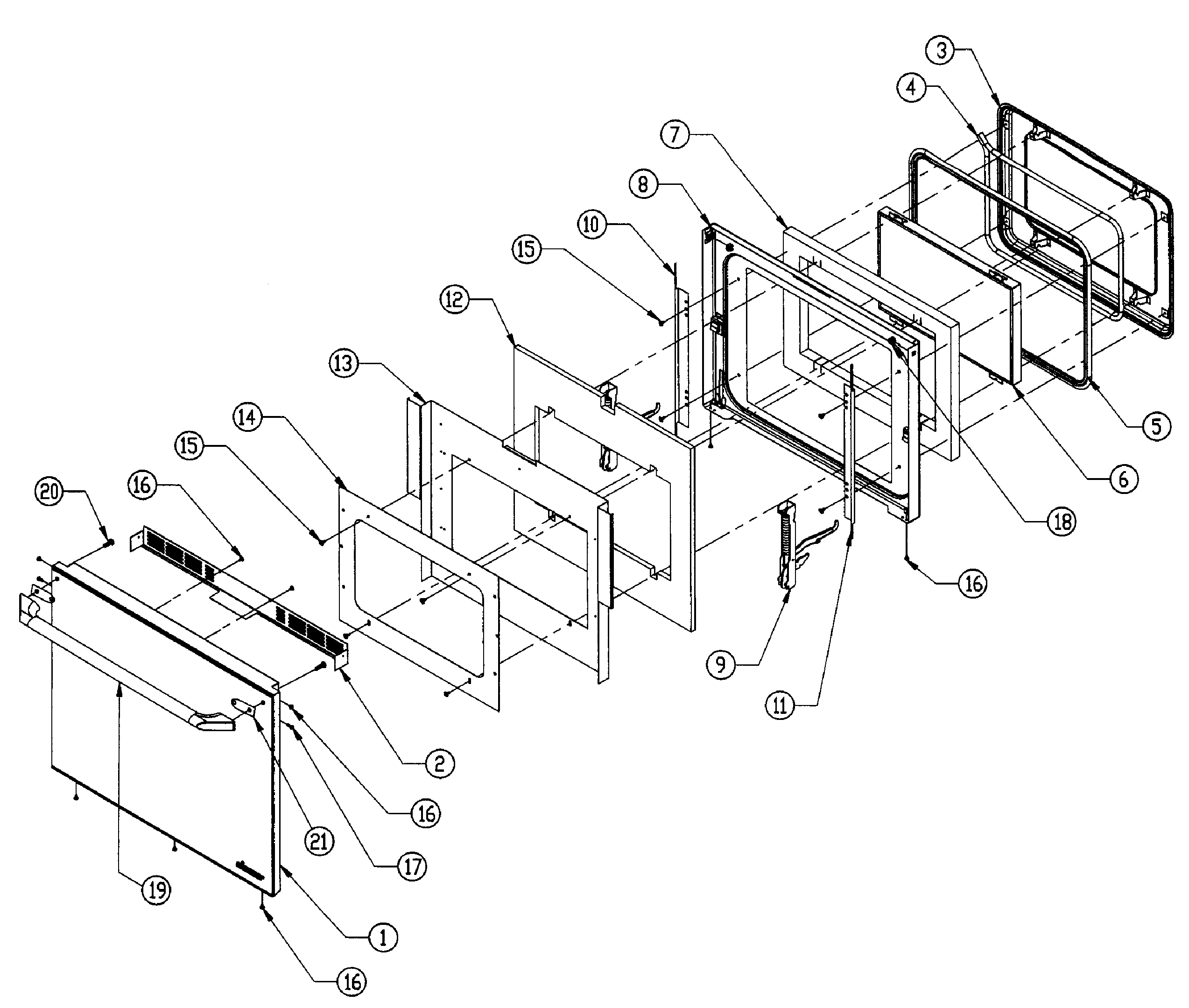 3
4
7
8
10
15
12
13
14
15
20
16
5
6
18
16
9
11
2
16
21
17
19
1
16