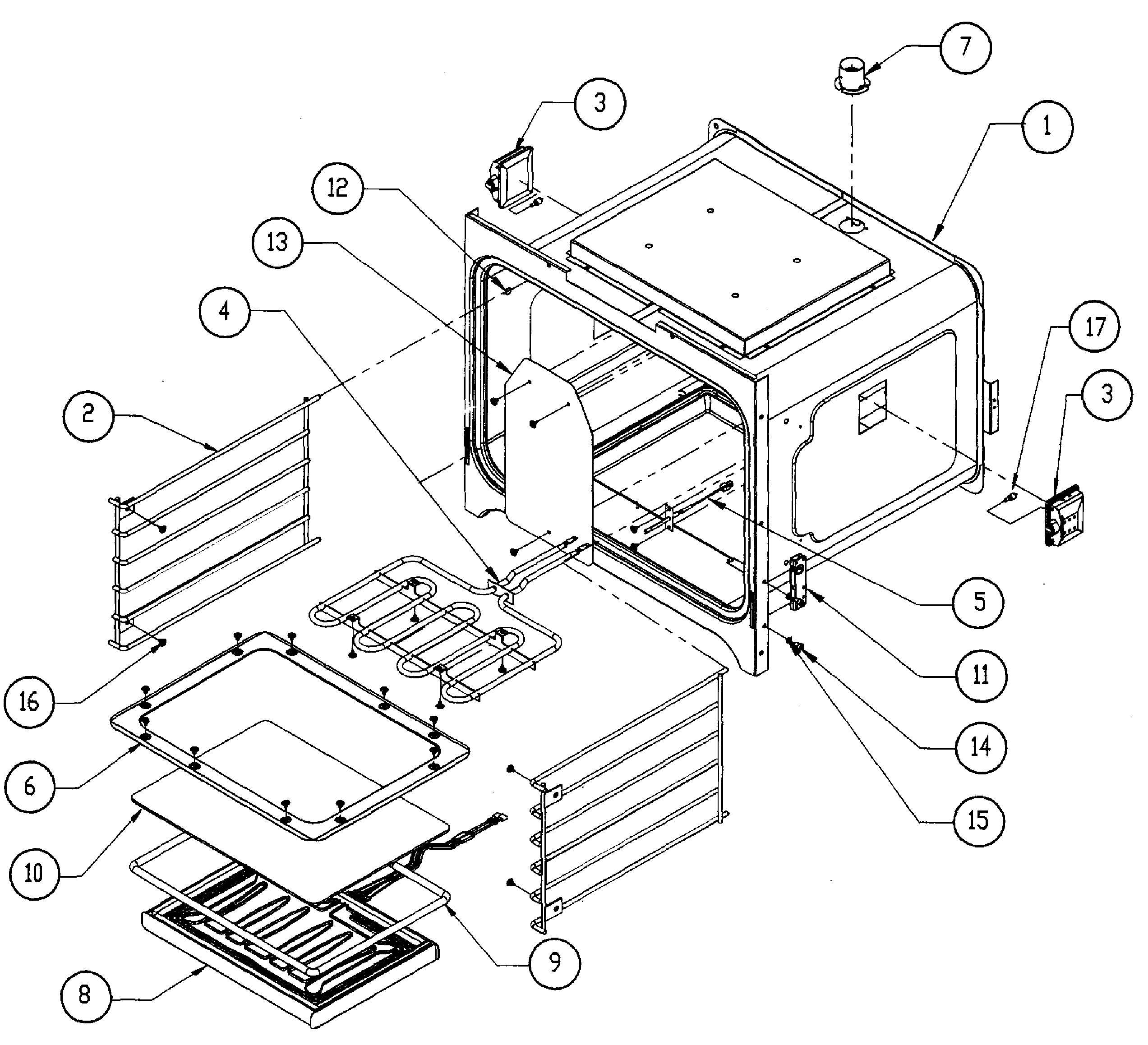 7
3
1
12
13
4
17
3
2
5
11
16
14
6
15
10
9
8