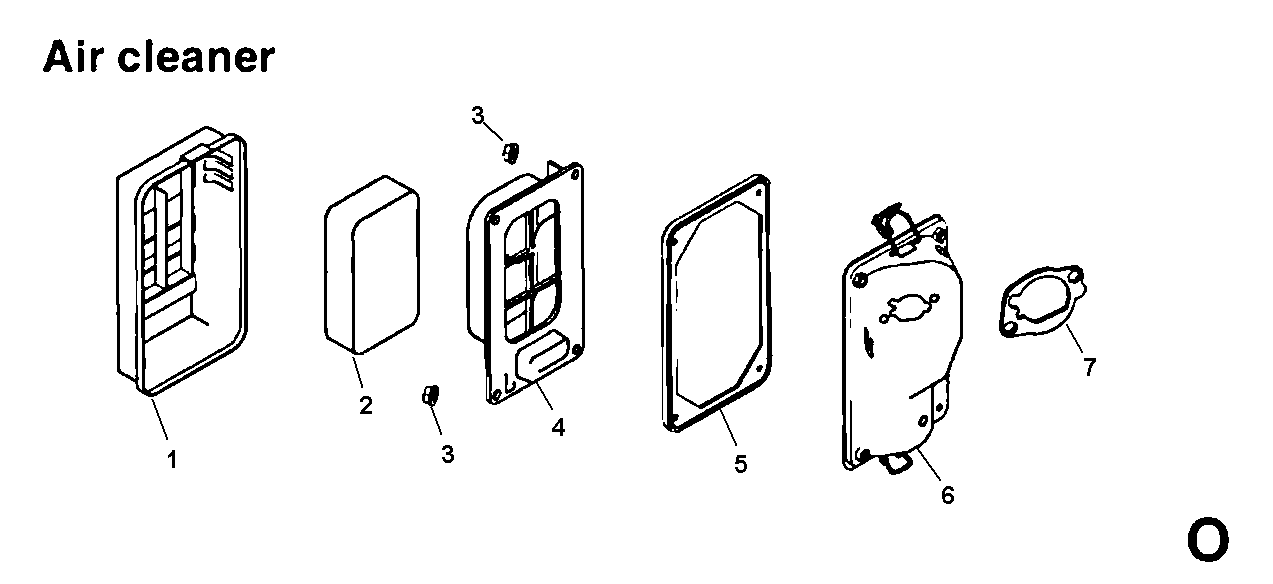 Air cleaner

3

1

2

3

4

5

6

7

O