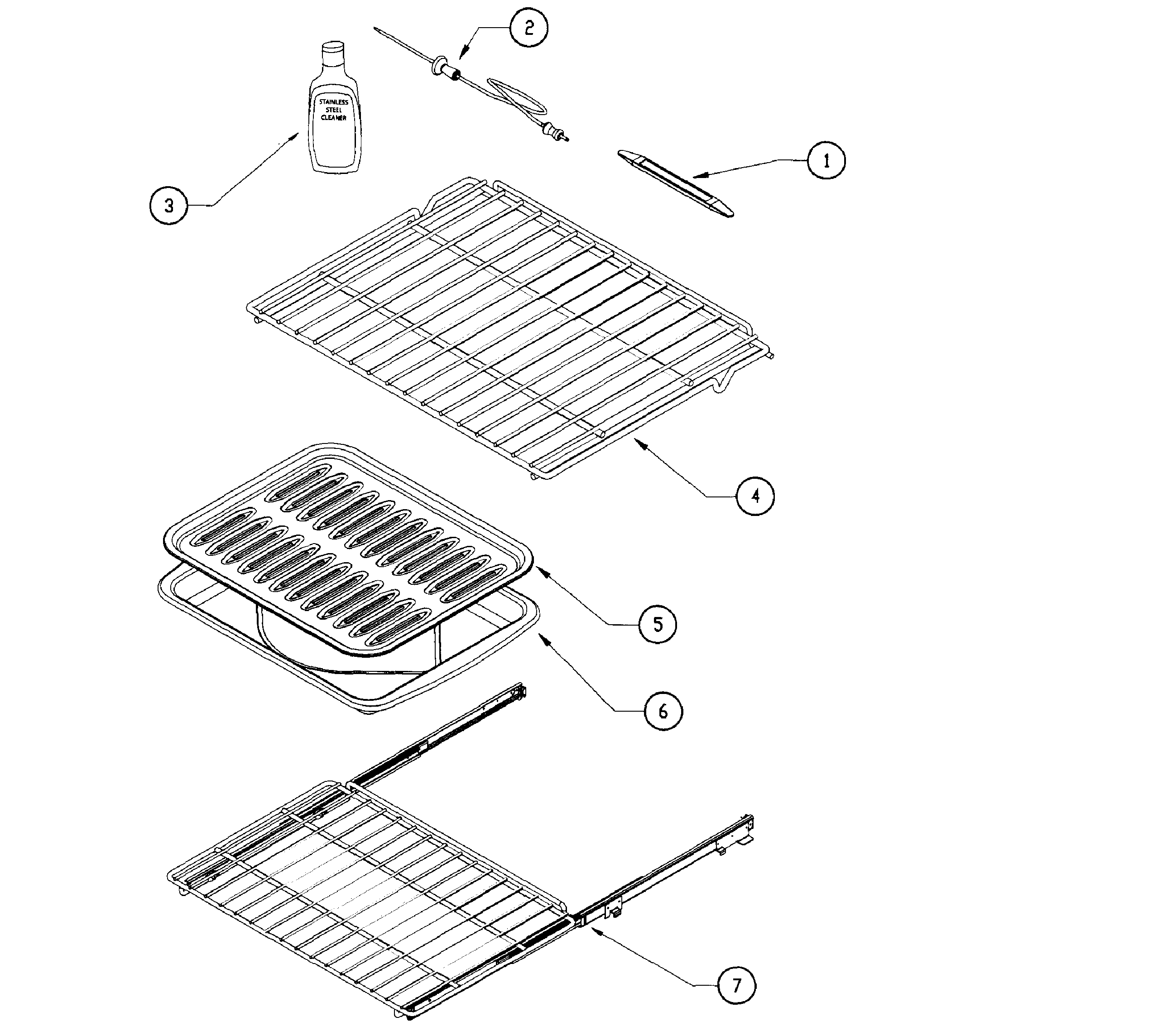 2

STAINLESS STEEL CLEANER

1

3

4

5

6

7