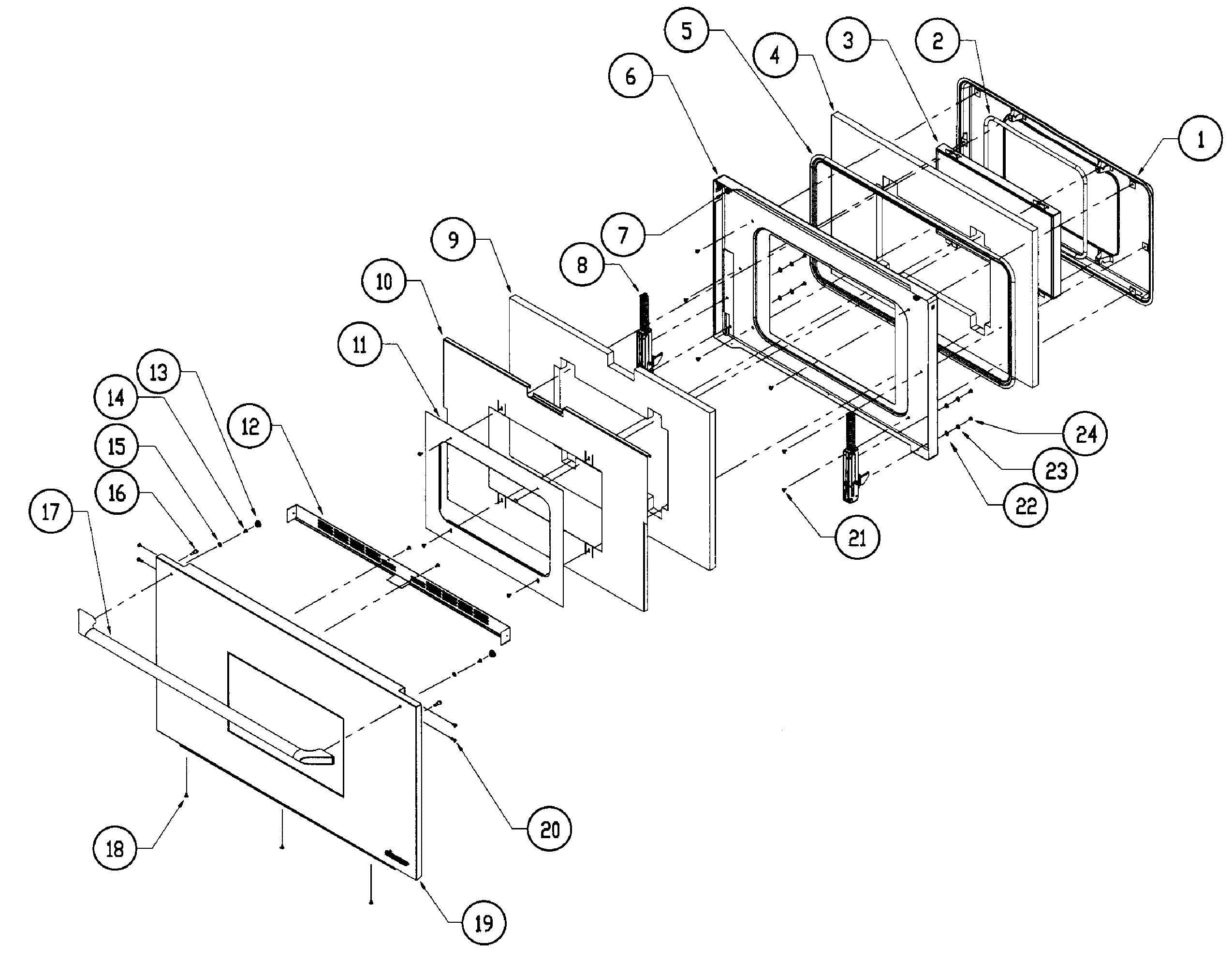 5
4
3
2
6
1
7
9
8
10
11
13
14
12
15
16
17
24
23
22
21
20
18
19