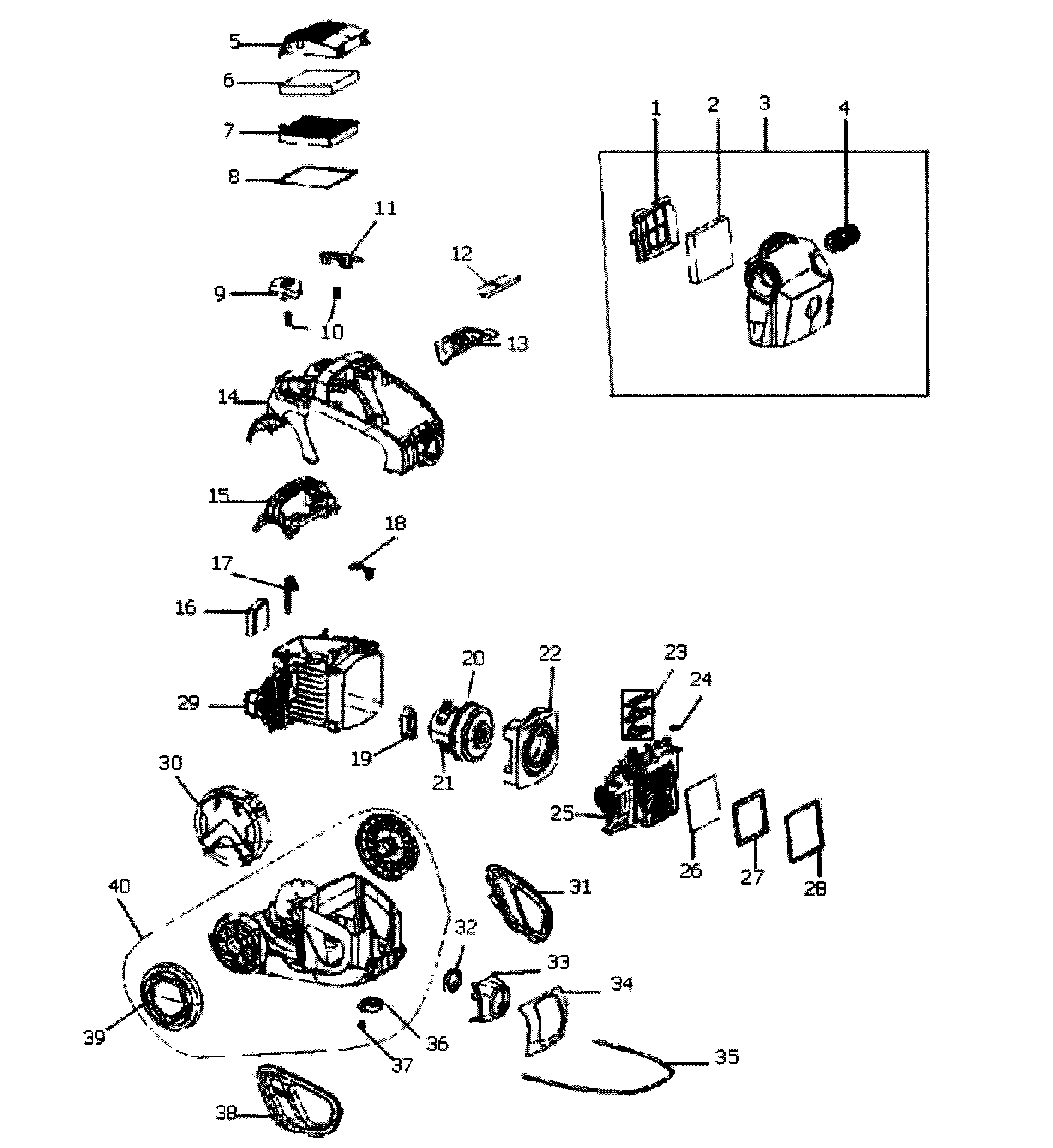 5
6
7
8
1
2
3
4
11
12
9
10
13
14
15
18
17
16
20
22
23
24
29
19
21
30
25
26
27
28
40
31
32
33
34
39
36
37
35
38