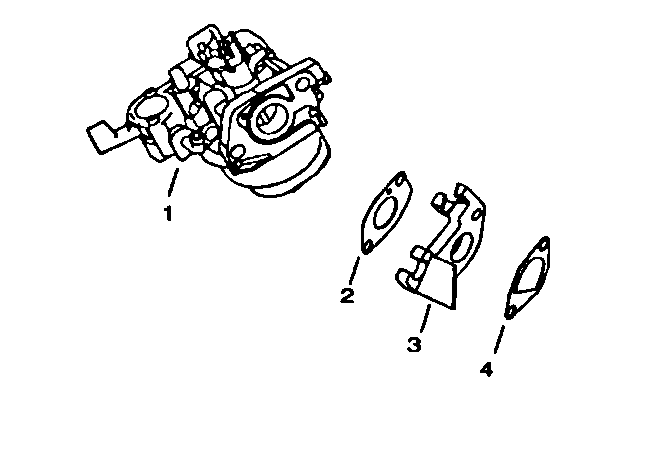 1
2
3
4