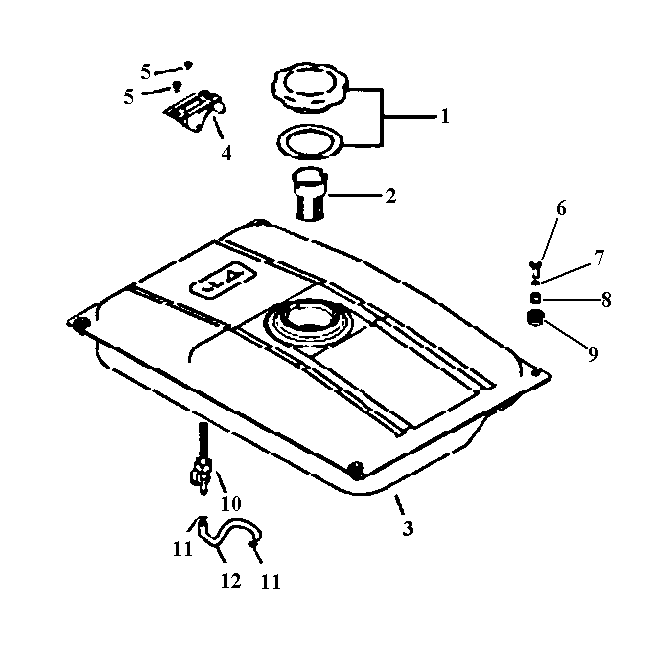 5
5
4
1
2
6
7
8
9
10
3
11
12
11