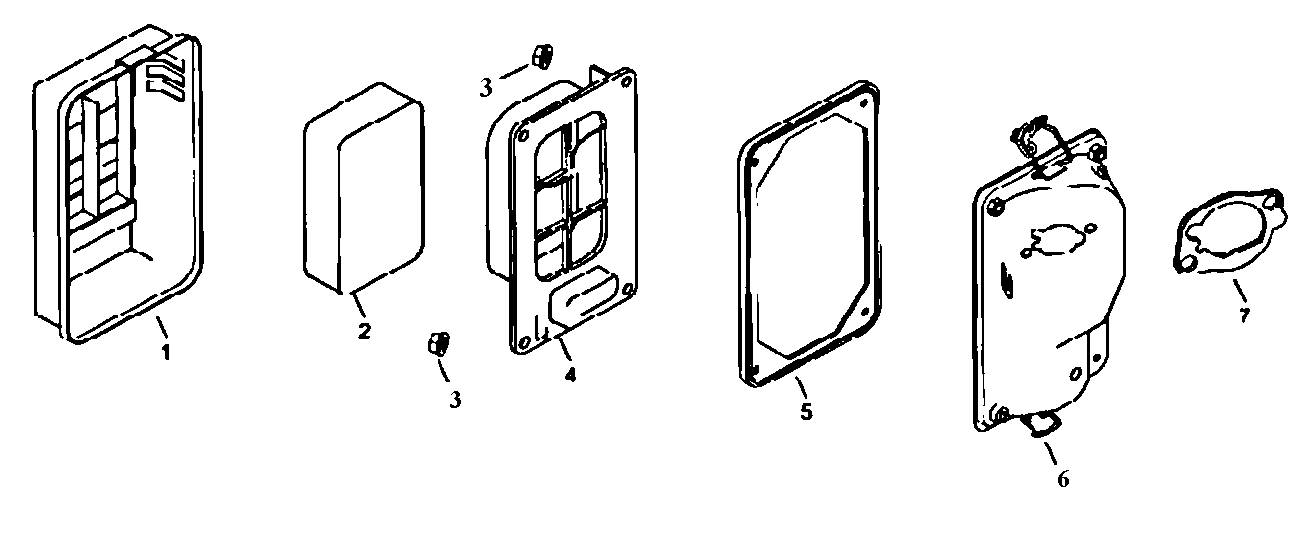 1
2
3
3
4
5
6
7