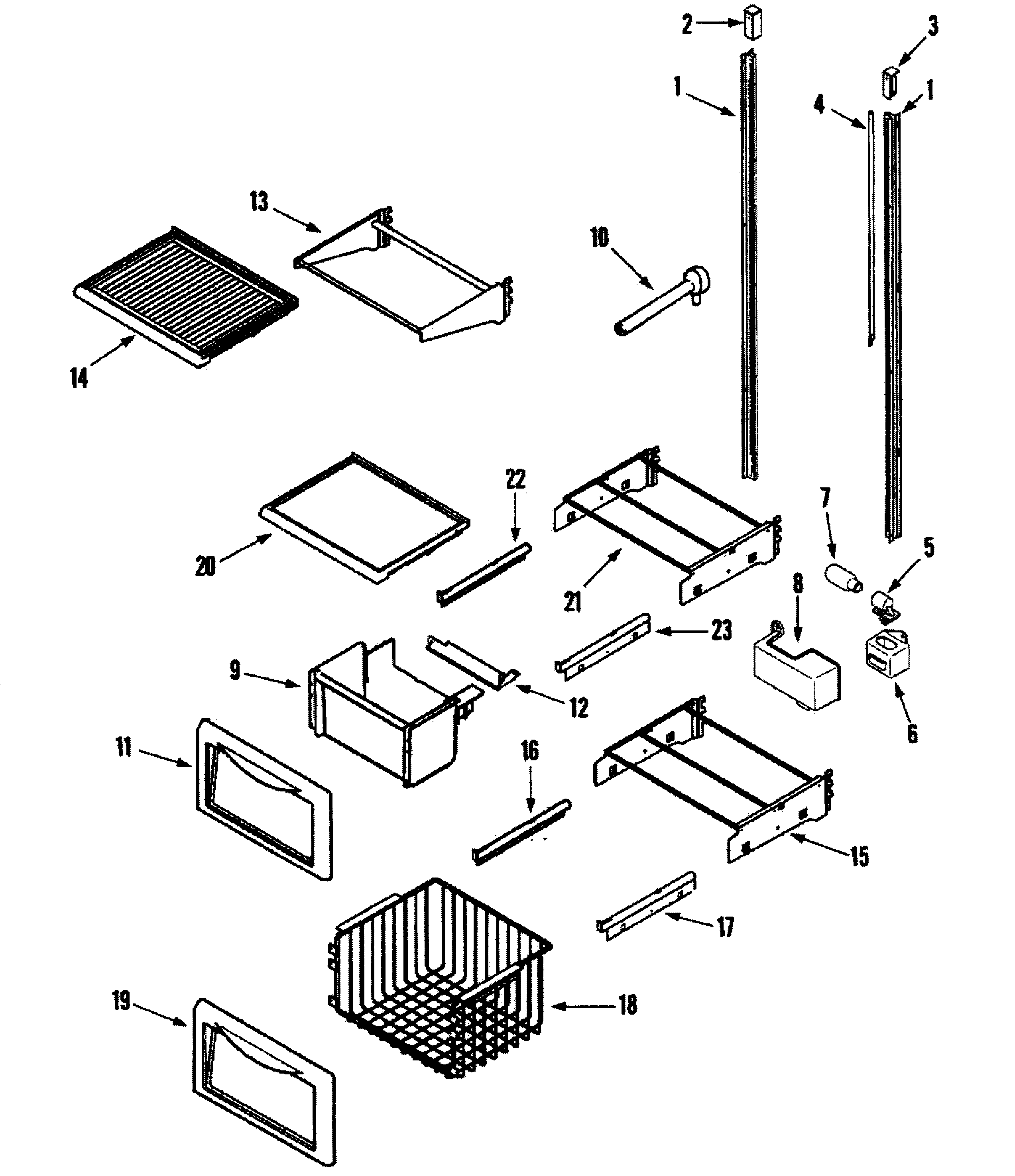 2
3
1
4
1
13
10
14
22
20
21
7
5
8
23
9
12
6
11
16
15
17
19
18