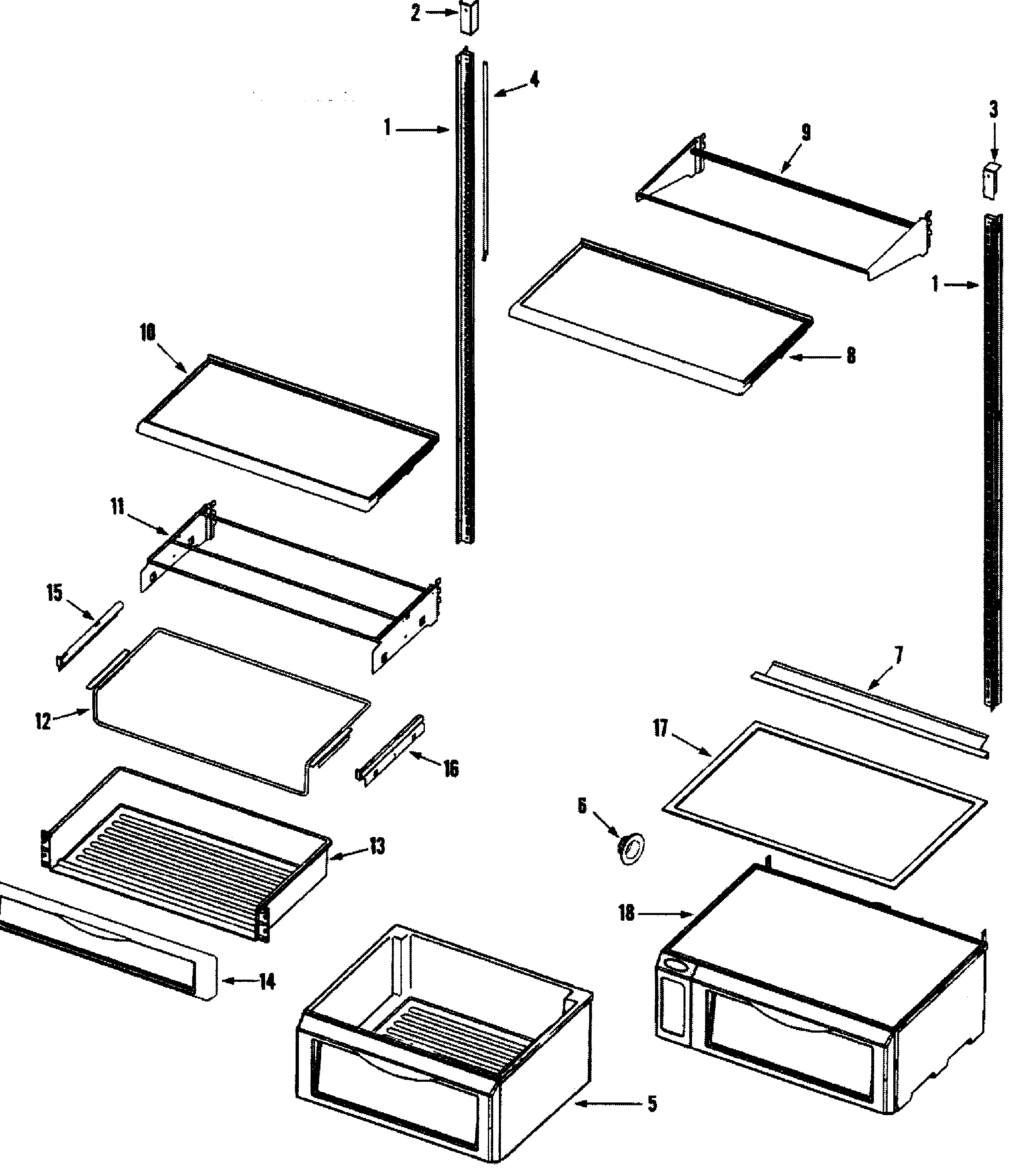 2
4
1
3
9
1
10
8
11
15
7
12
17
16
6
13
18
14
5