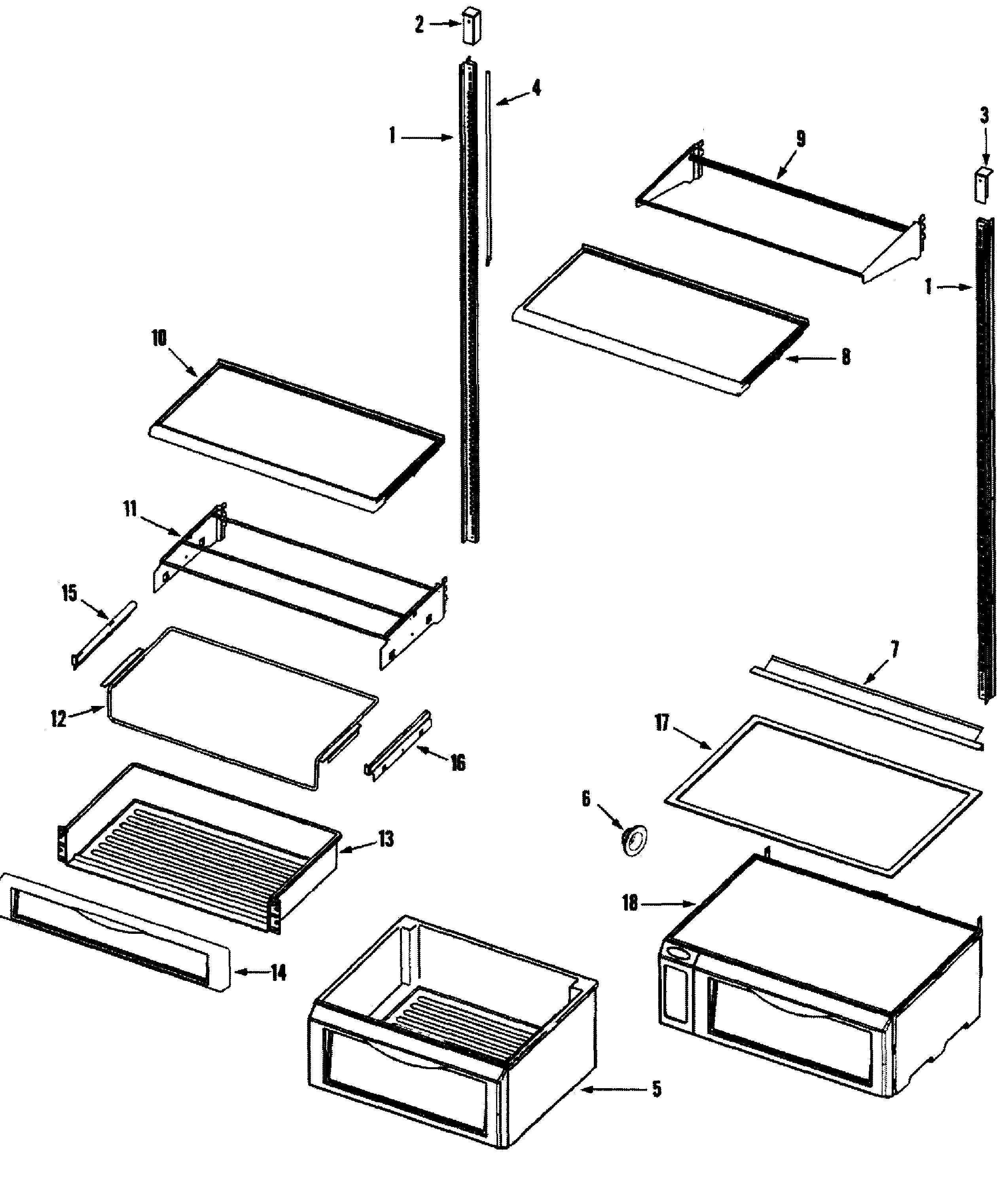 2
4
1
3
9
1
10
8
11
15
7
12
17
16
6
13
18
14
5