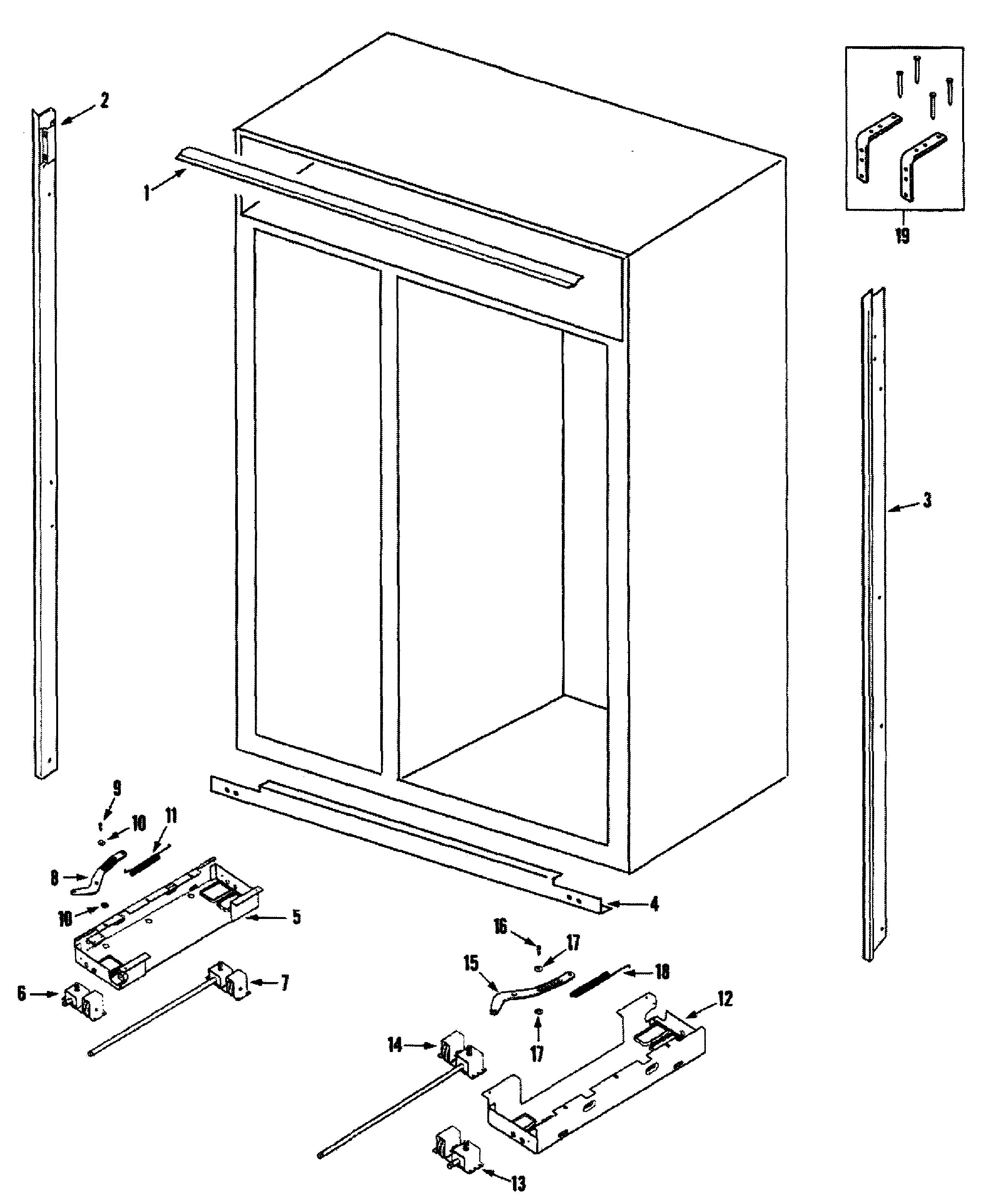 2
1
19
3
9
10
11
8
10
5
4
16
17
15
18
6
7
12
14
17
13