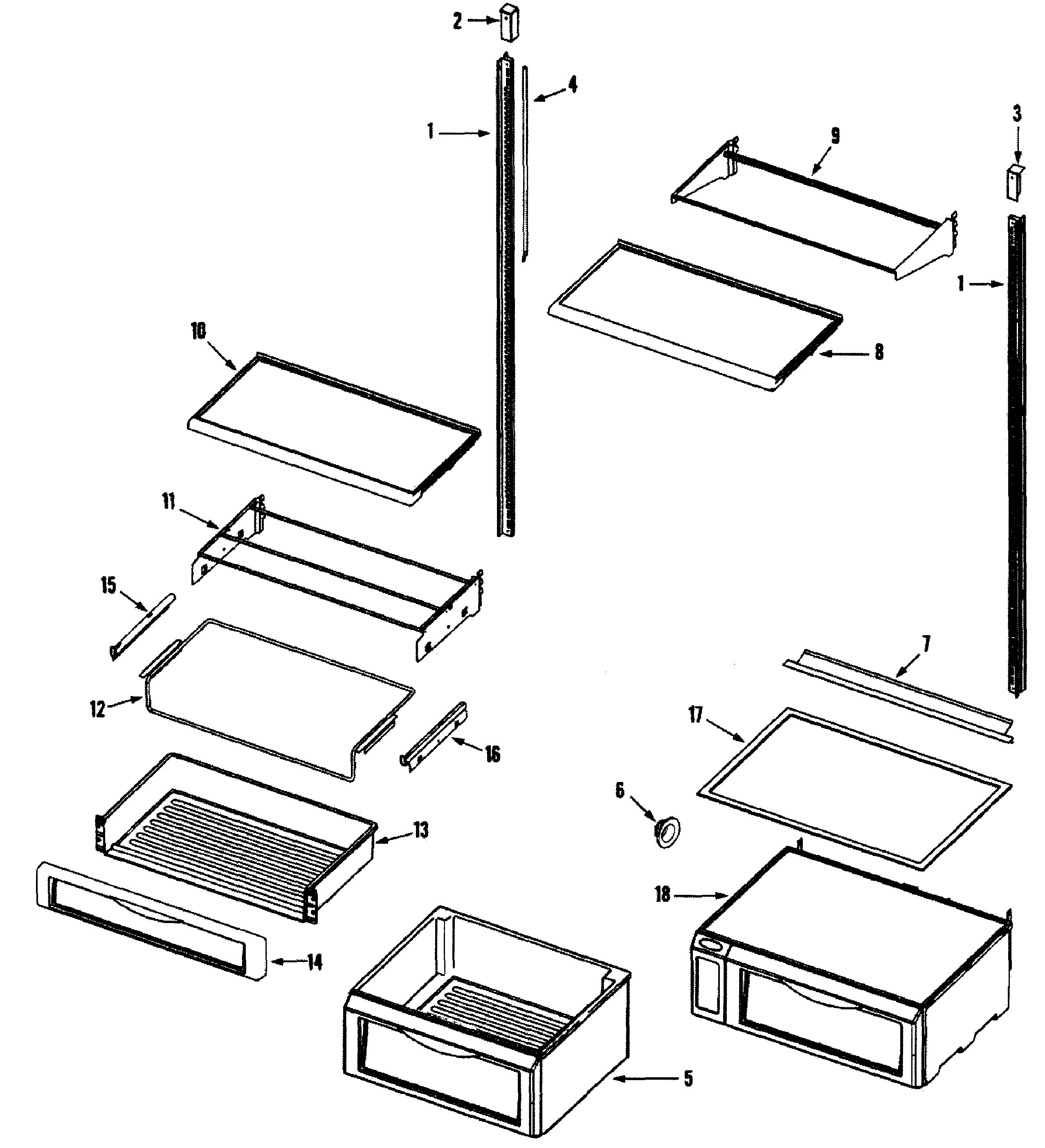 2
4
1
3
9
1
10
8
11
15
7
12
17
16
6
13
18
14
5