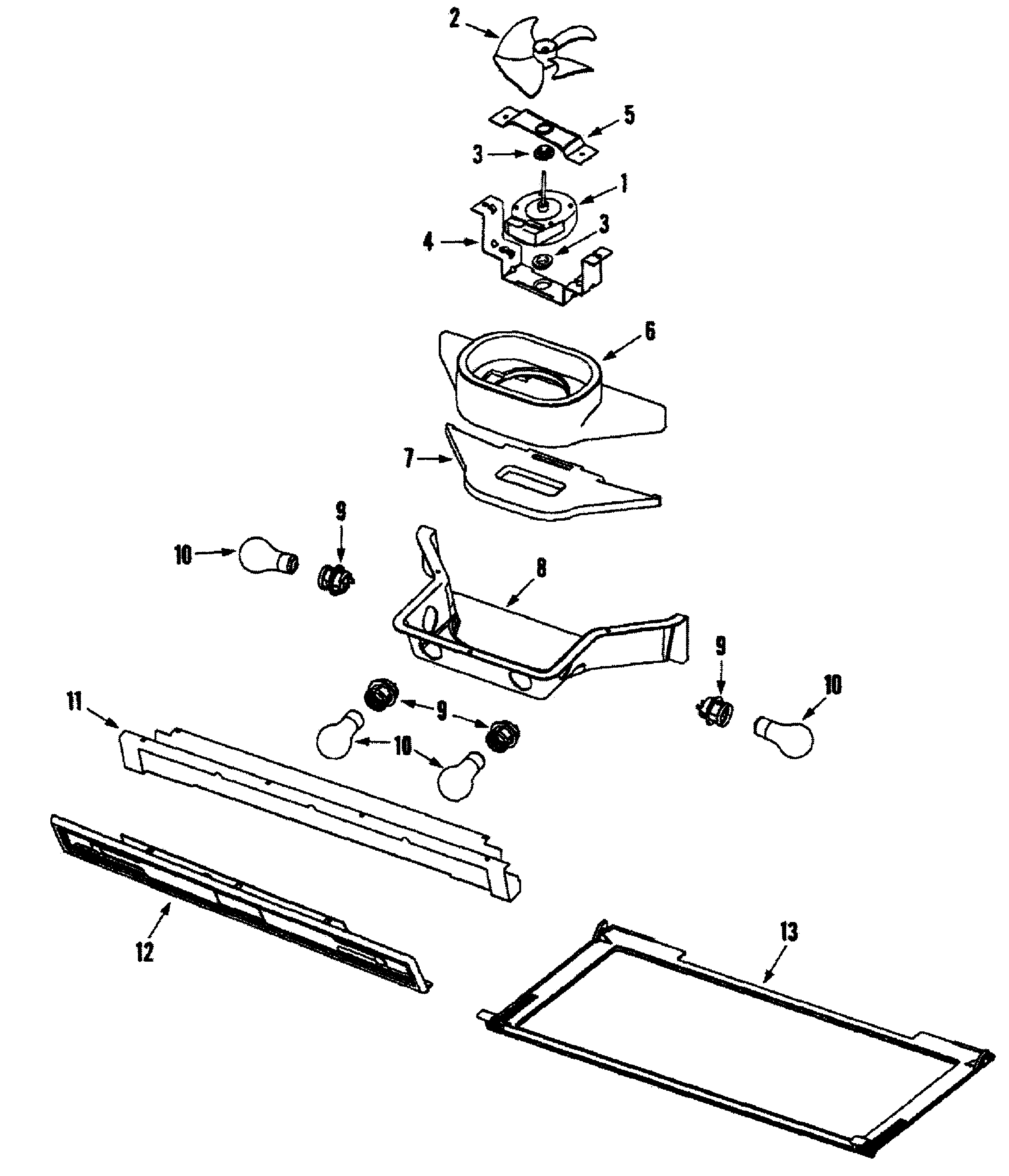 2
5
3
1
3
4
6
7
9
10
8
9
10
11
9
10
12
13