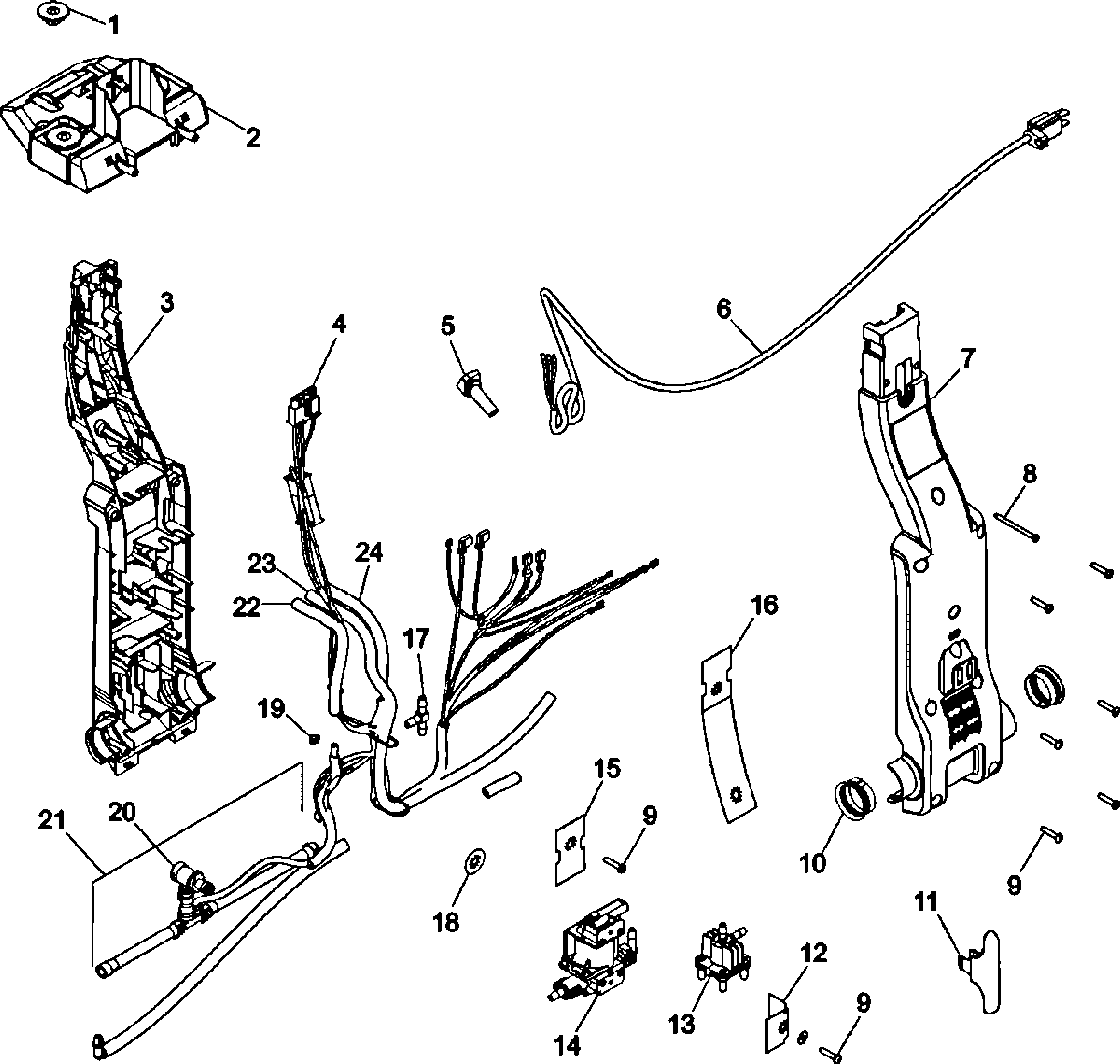 1
2
3
4
5
6
7
8
23
24
22
16
17
19
15
9
21
20
10
9
18
11
12
13
14
9