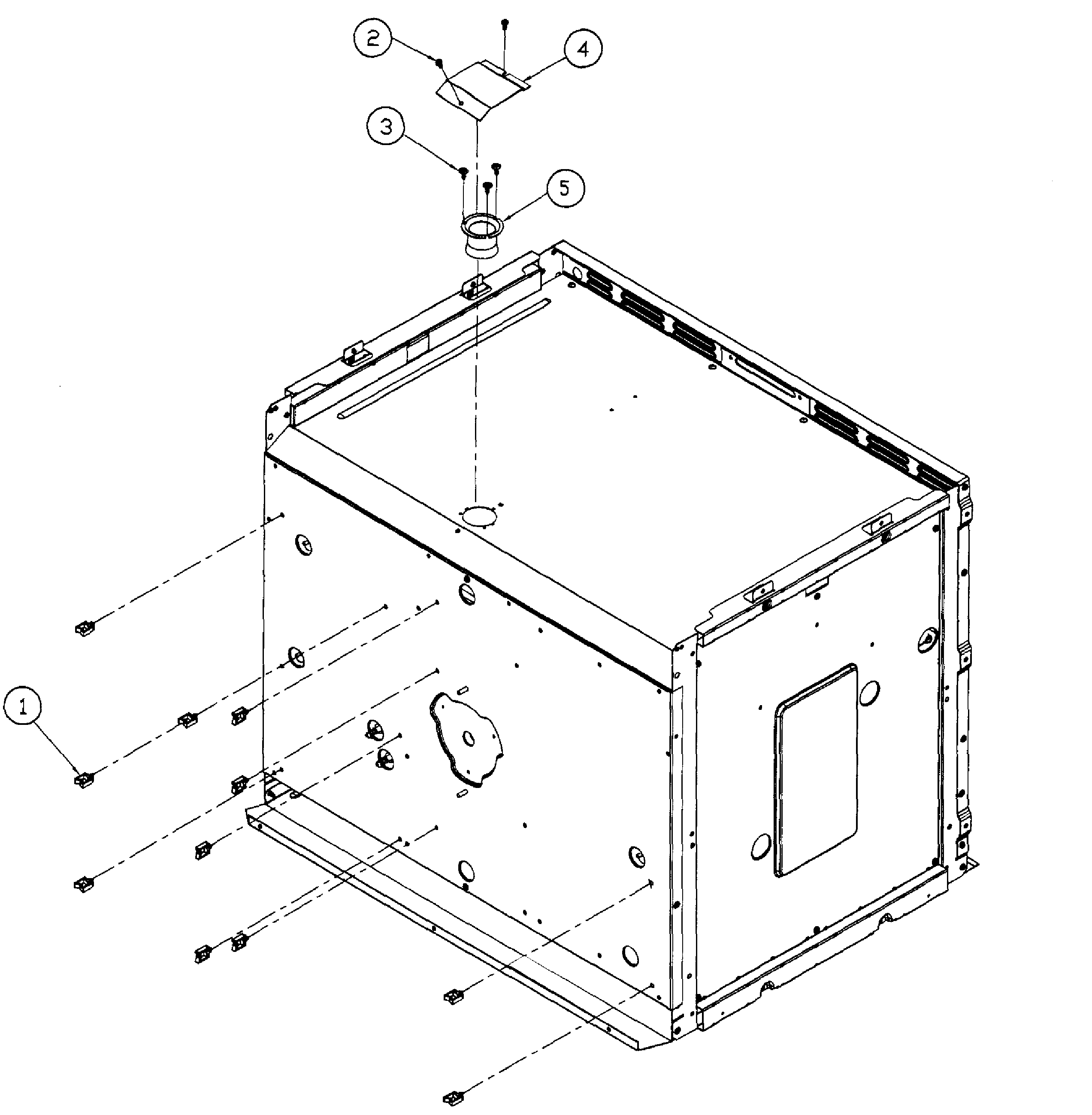 2
4
3
5
1