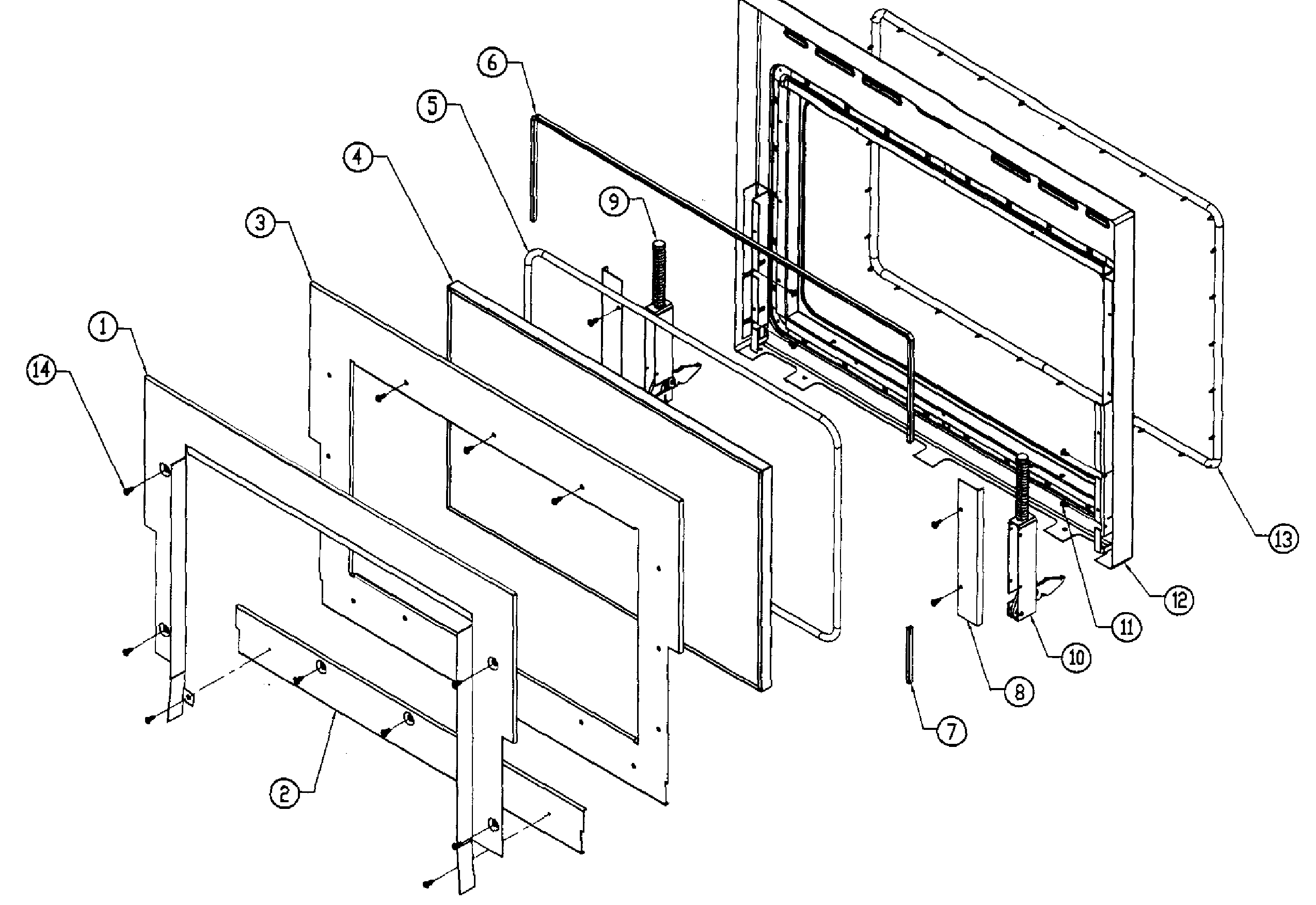 6
5
4
9
3
1
14
13
12
11
10
8
7
2