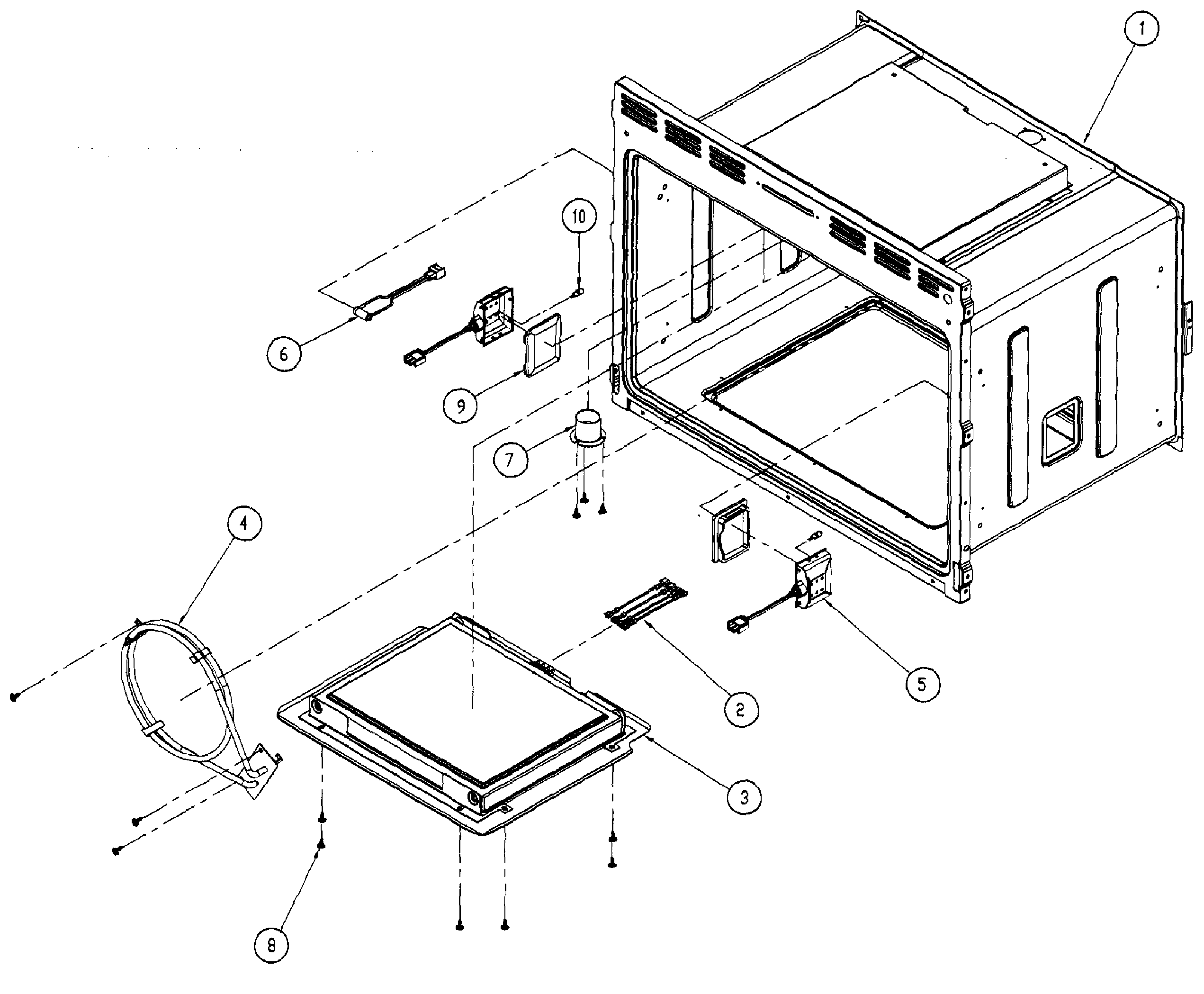 1
10
6
9
7
4
5
2
3
8